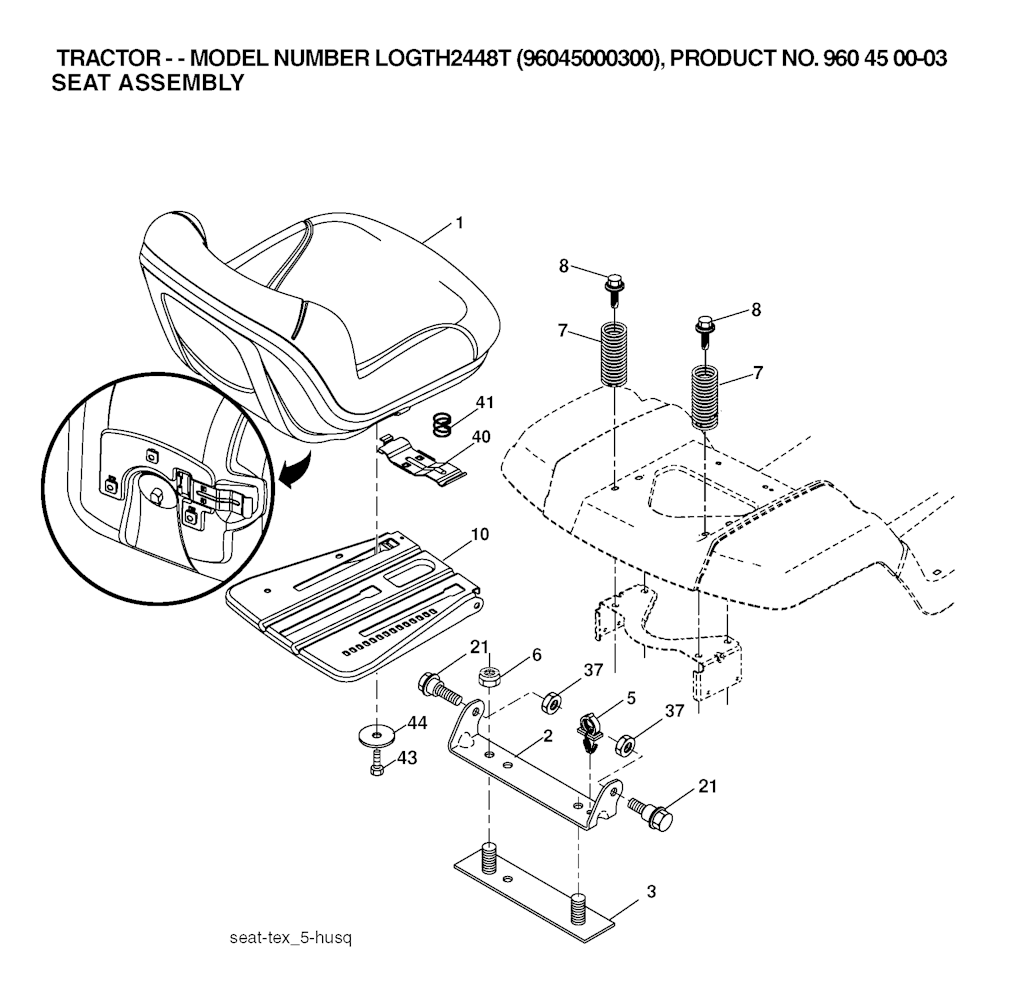 TRACTOR - - MODEL NUMBER LOGTH2448T (96045000300), PRODUCT NO. 960 45 00-03
SEAT ASSEMBLY

1
8
8
7
7
41
40
10
21
6
37
5
37
44
43
2
21
3

seat-tex_5-husq