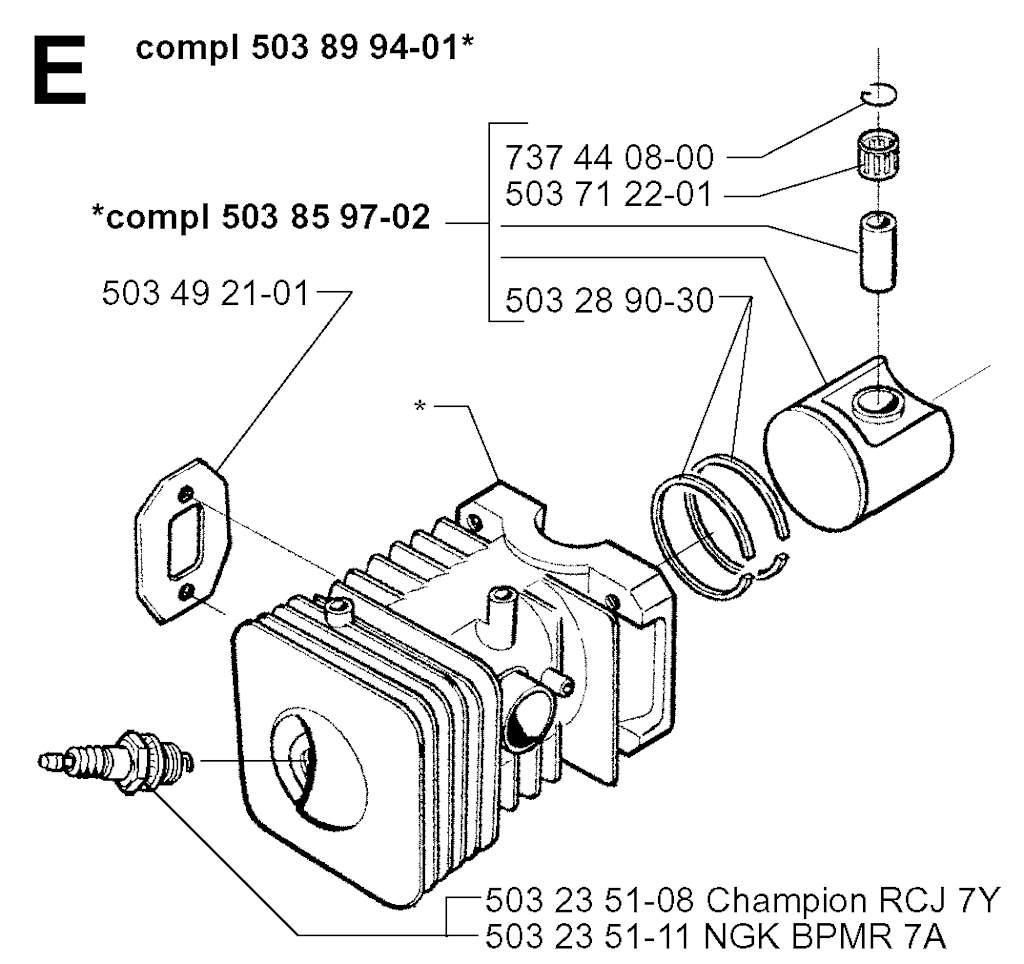 E compl 503 89 94-01*

737 44 08-00
503 71 22-01
*compl 503 85 97-02
503 49 21-01
503 28 90-30
*

503 23 51-08 Champion RCJ 7Y
503 23 51-11 NGK BPMR 7A