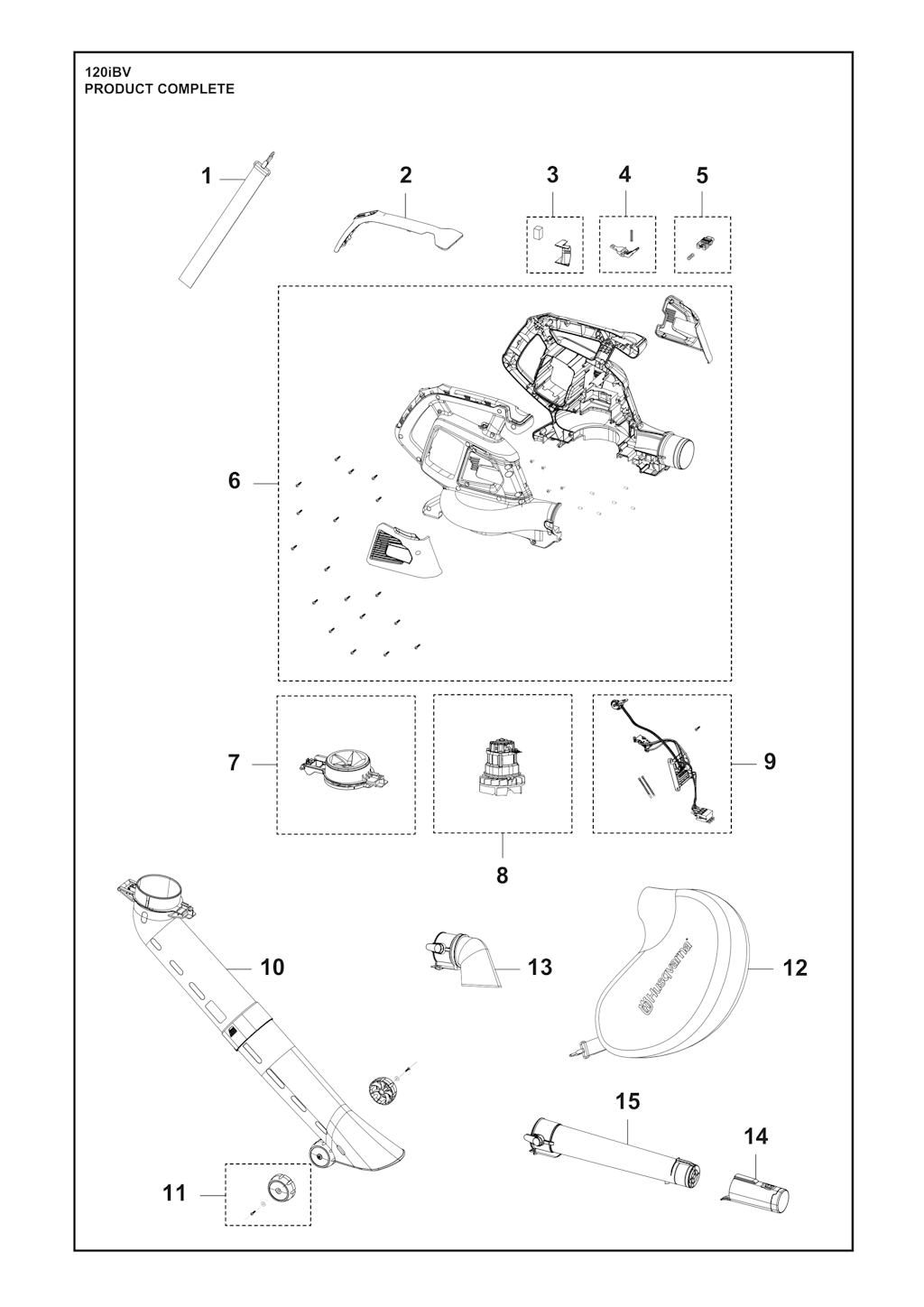 120iBV
PRODUCT COMPLETE

1
2
3
4
5
6
7
8
9
10
13
12
Husqvarna
15
14
11