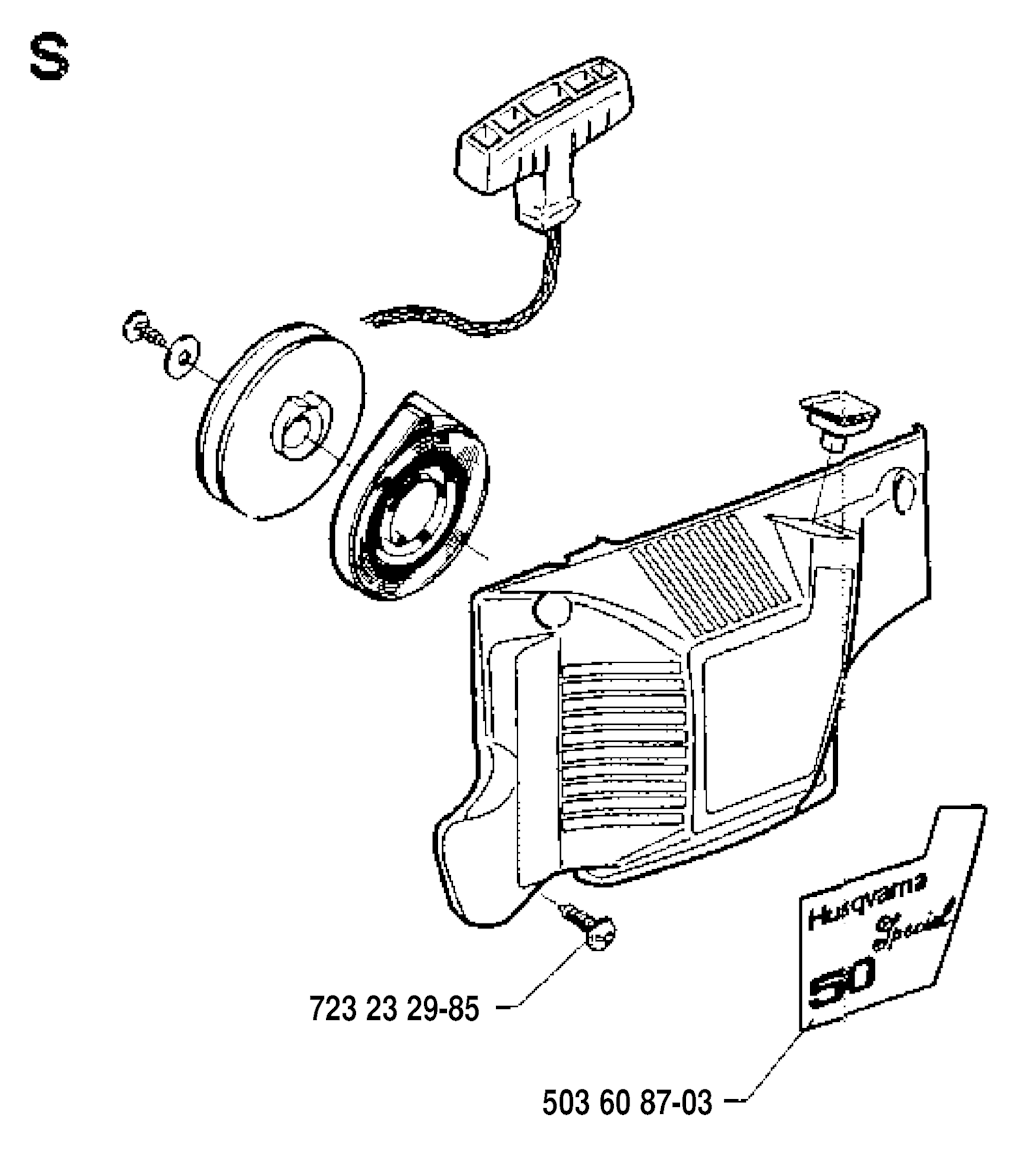 S

Husqvarna
Special
50

723 23 29-85

503 60 87-03