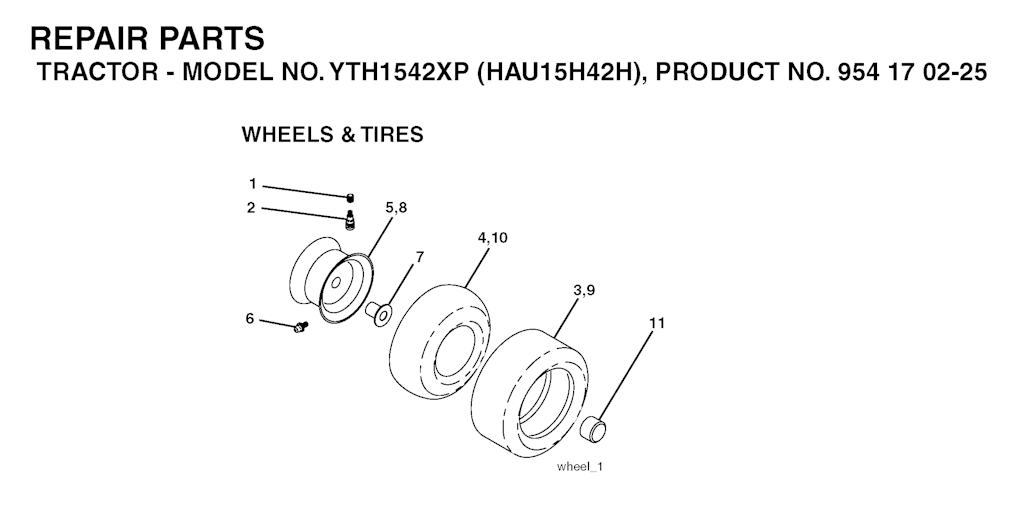 REPAIR PARTS
TRACTOR - MODEL NO. YTH1542XP (HAU15H42H), PRODUCT NO. 954 17 02-25

WHEELS & TIRES

1
2
5,8
7
4,10
3,9
6
11

wheel_1