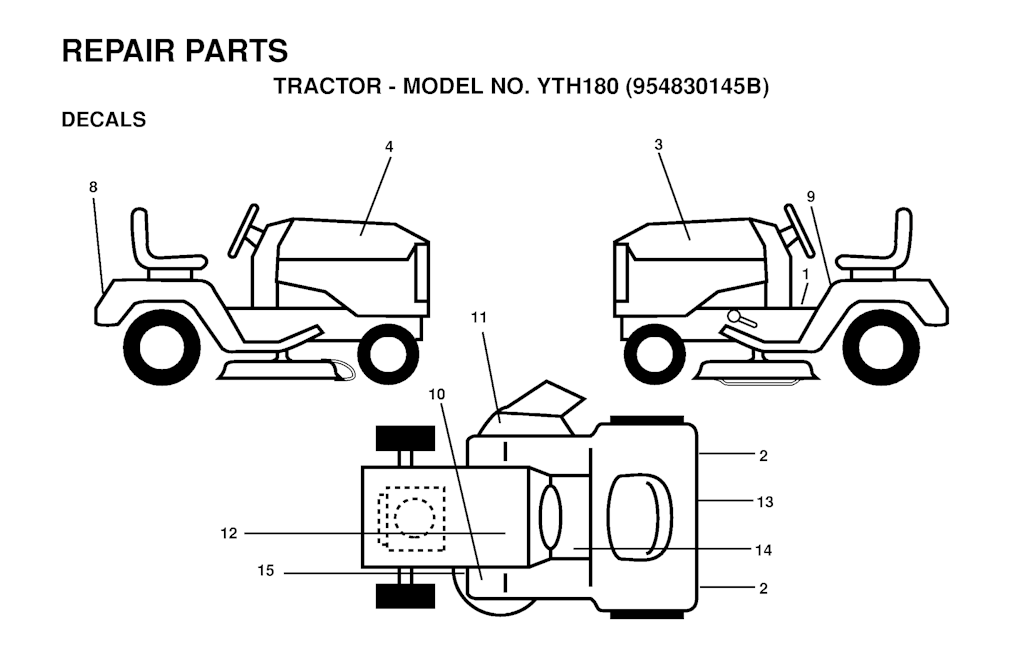 REPAIR PARTS

TRACTOR - MODEL NO. YTH180 (954830145B)

DECALS

4
8
3
9
1
11
10
2
13
12
14
15
2