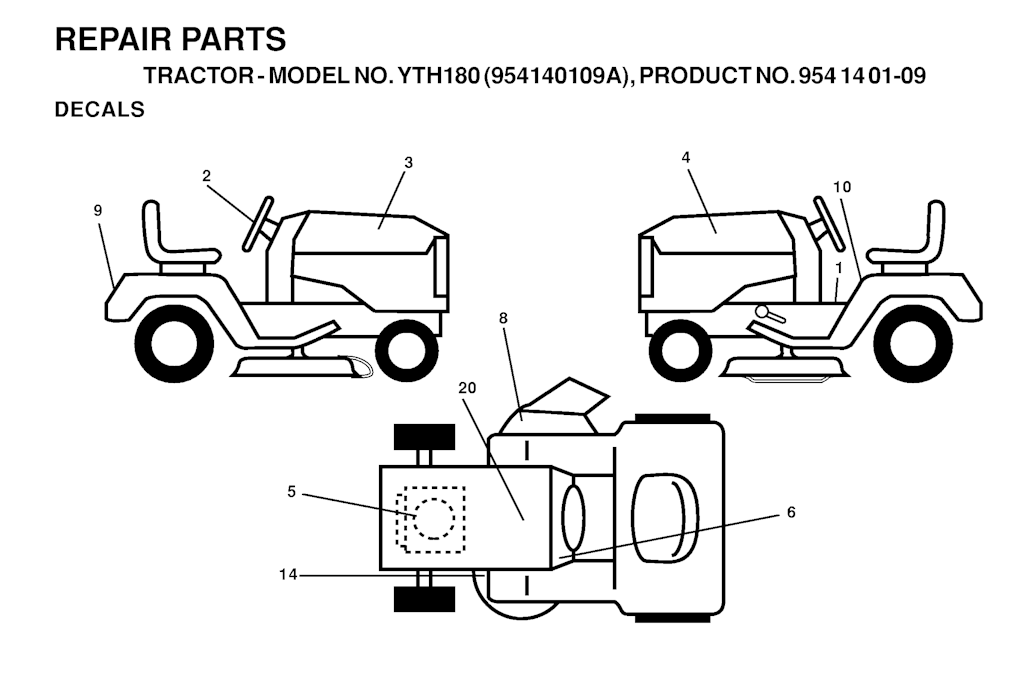 REPAIR PARTS

TRACTOR - MODEL NO. YTH180 (954140109A), PRODUCT NO. 954 14 01-09

DECALS

2
3
9
4
10
1
8
20
5
6
14