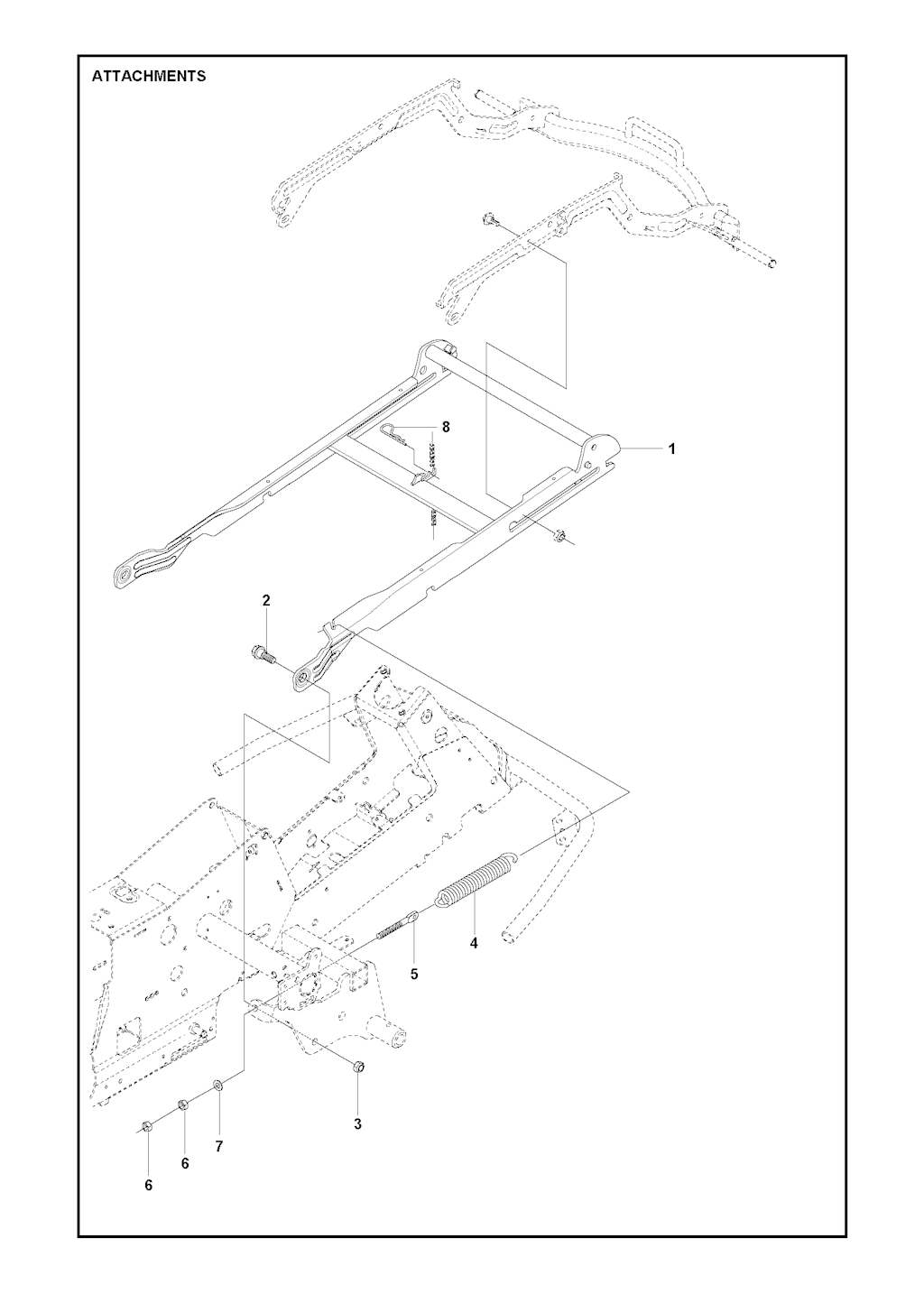 ATTACHMENTS

8

1

2

4

5

3

7

6

6