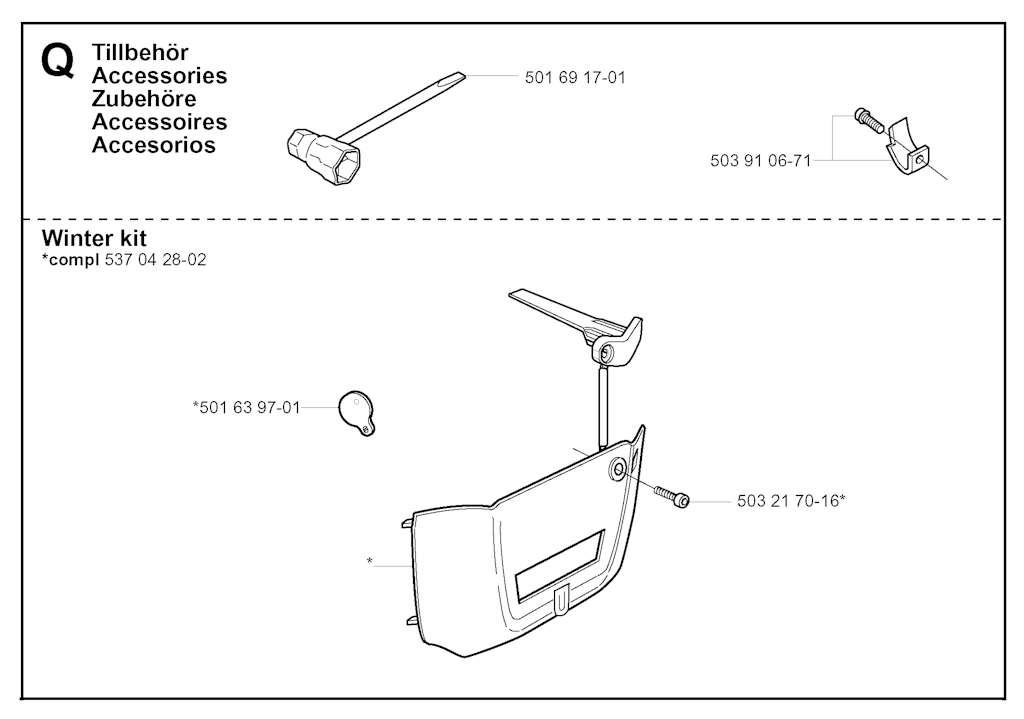 Q Tillbehör
Accessories
Zubehöre
Accessoires
Accesorios

501 69 17-01

503 91 06-71

Winter kit
*compl 537 04 28-02

*501 63 97-01

503 21 70-16*

*