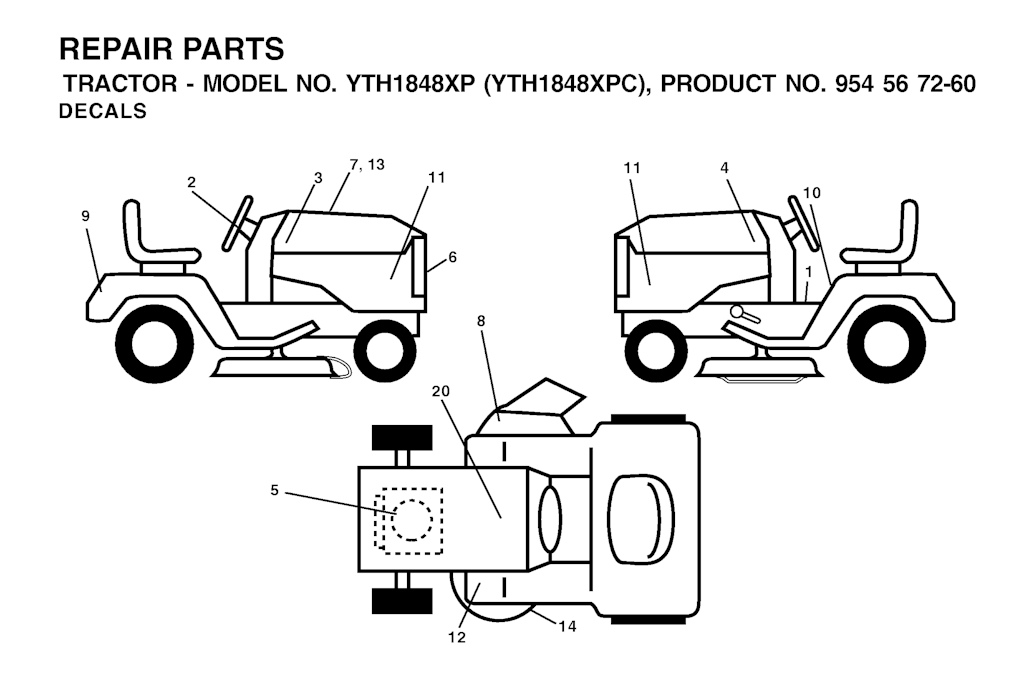 REPAIR PARTS
TRACTOR - MODEL NO. YTH1848XP (YTH1848XPC), PRODUCT NO. 954 56 72-60
DECALS

2
3
7, 13
11
9
6
11
4
10
1
8
20
5
12
14