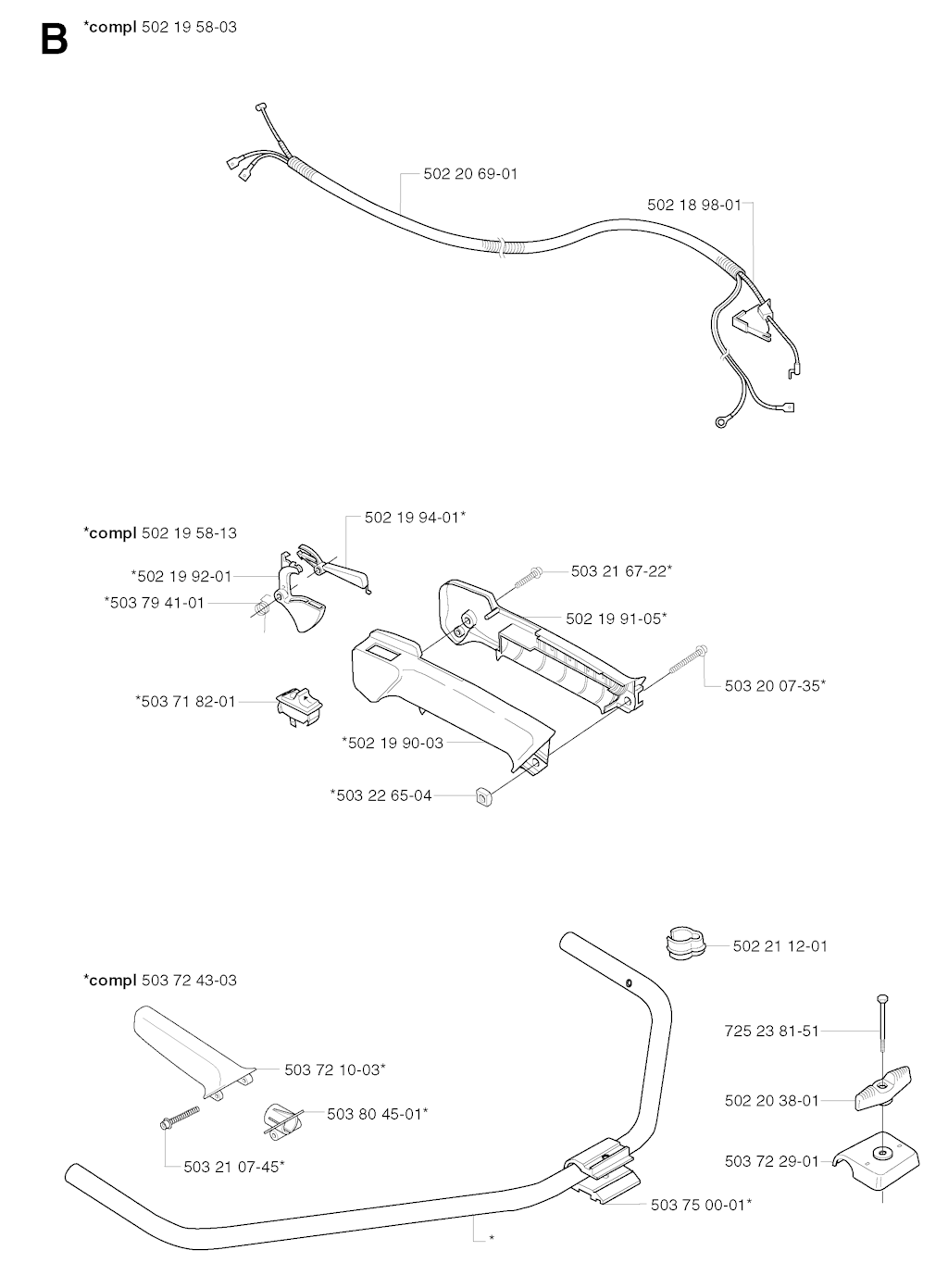 B *compl 502 19 58-03

502 20 69-01
502 18 98-01

*compl 502 19 58-13
502 19 94-01*
*502 19 92-01
*503 79 41-01
503 21 67-22*
502 19 91-05*
503 20 07-35*
*503 71 82-01
*502 19 90-03
*503 22 65-04

502 21 12-01
*compl 503 72 43-03
725 23 81-51
503 72 10-03*
502 20 38-01
503 80 45-01*
503 21 07-45*
503 72 29-01
503 75 00-01*
*