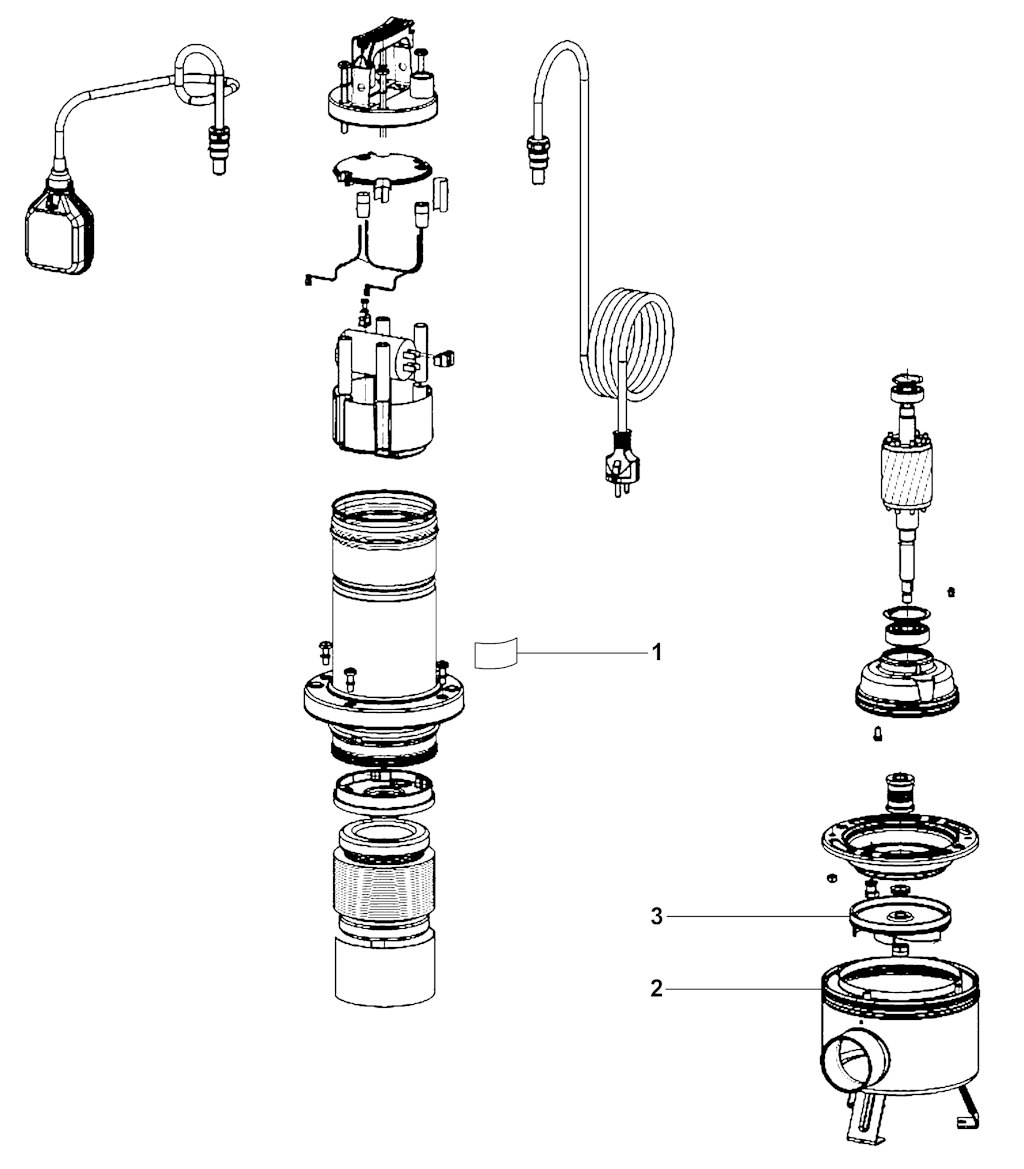 1
3
2