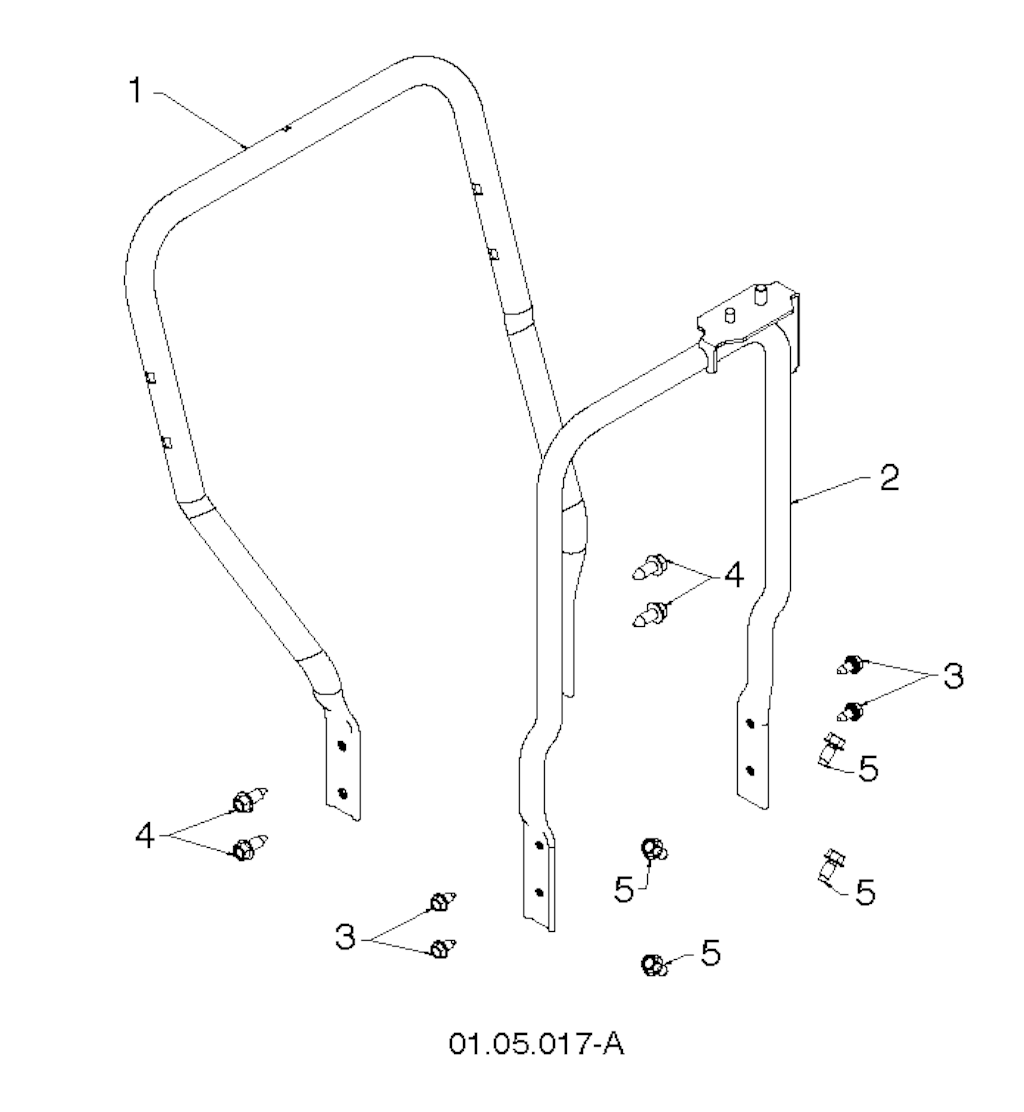 1
2
4
3
5
4
5
5
3
5
01.05.017-A