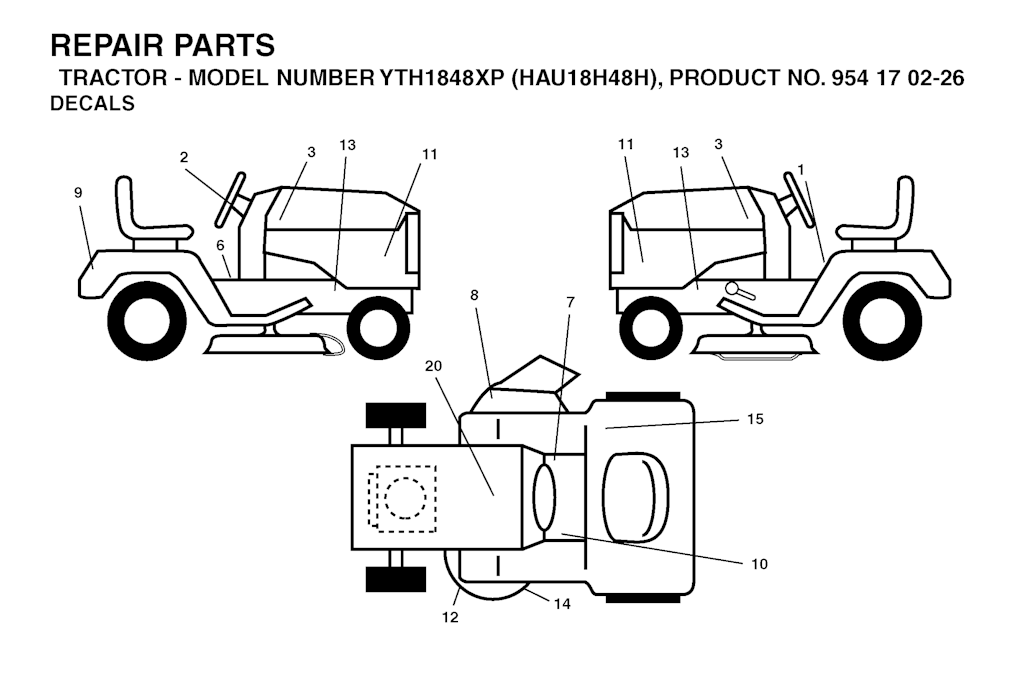 REPAIR PARTS
TRACTOR - MODEL NUMBER YTH1848XP (HAU18H48H), PRODUCT NO. 954 17 02-26
DECALS

2
3
13
11
9
6
11
13
3
1
8
7
20
15
10
12
14