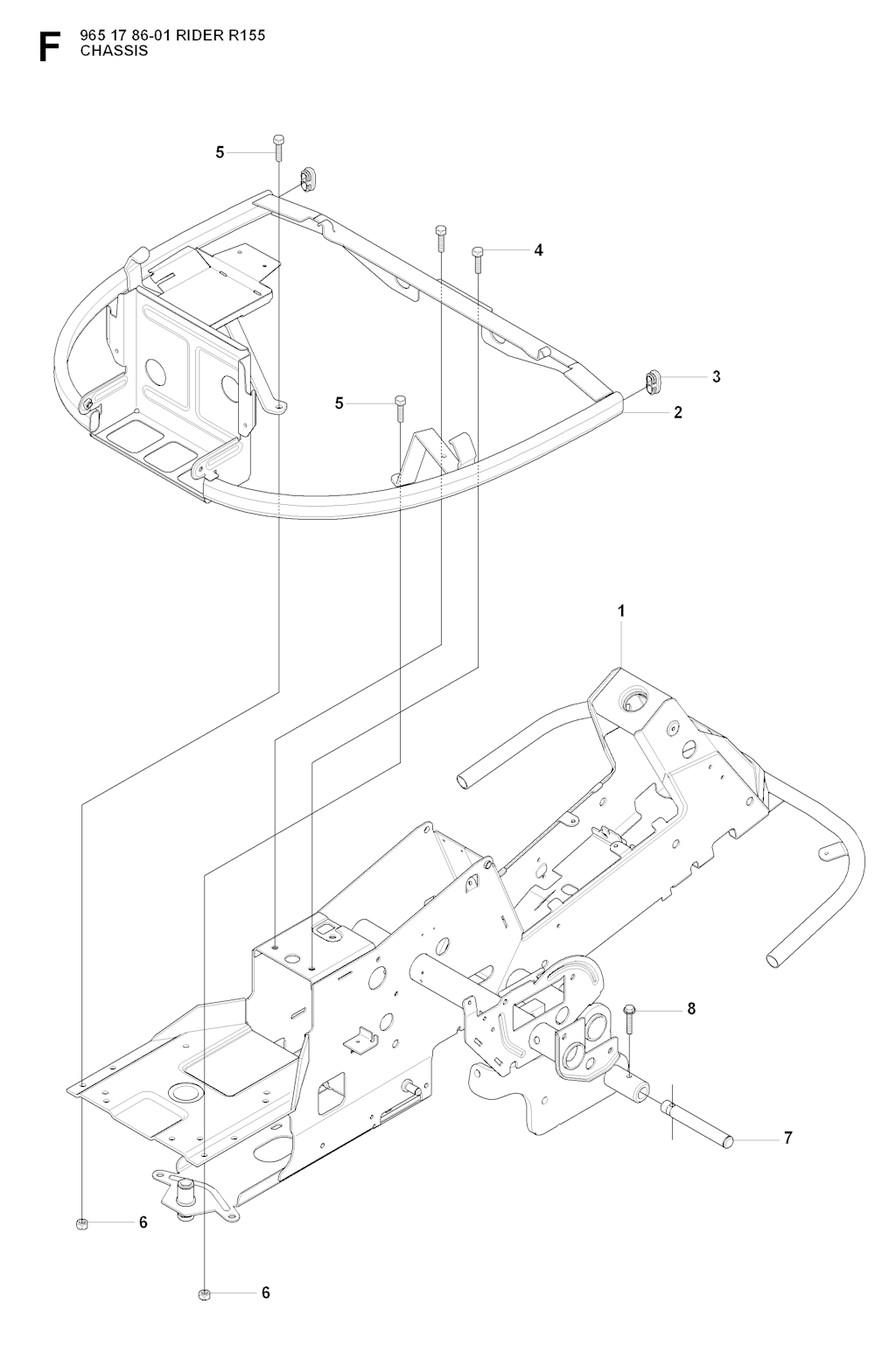 F 965 17 86-01 RIDER R155
CHASSIS

5
4
3
5
2
1
8
7
6
6