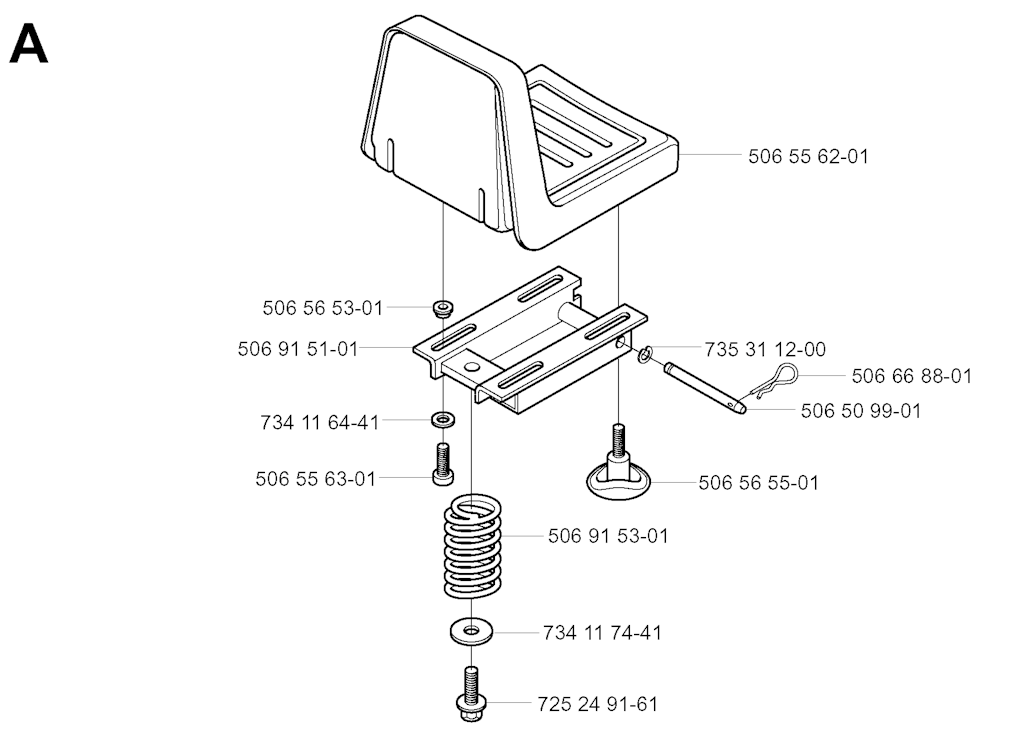 A

506 55 62-01

506 56 53-01

506 91 51-01

735 31 12-00

506 66 88-01

506 50 99-01

734 11 64-41

506 55 63-01

506 56 55-01

506 91 53-01

734 11 74-41

725 24 91-61