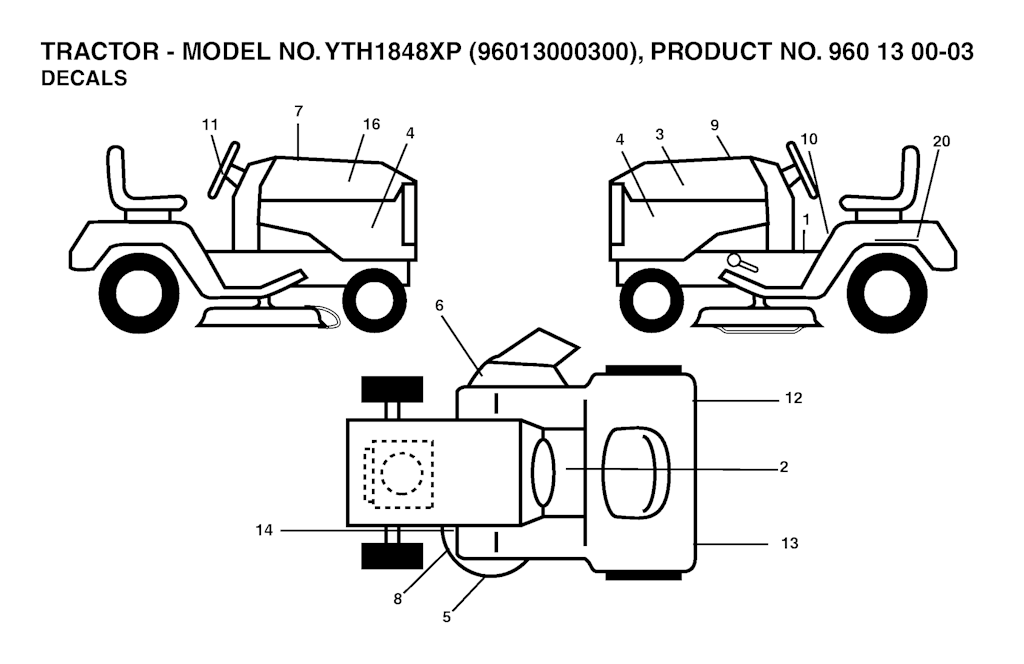 TRACTOR - MODEL NO. YTH1848XP (96013000300), PRODUCT NO. 960 13 00-03
DECALS

11
7
16
4

4
3
9
10
20
1

6
12
2
14
13
8
5