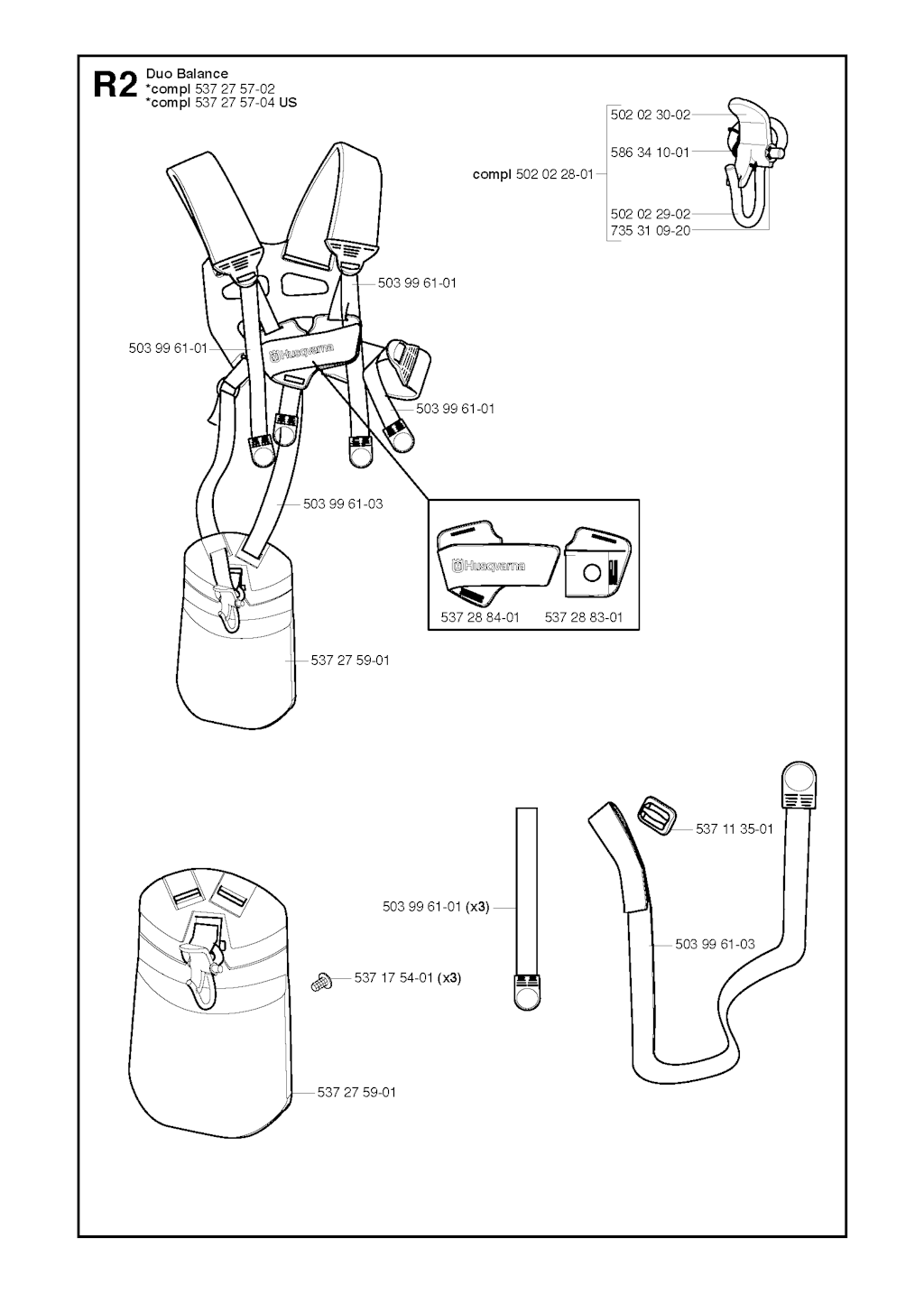 R2 Duo Balance
*compl 537 27 57-02
*compl 537 27 57-04 US

502 02 30-02
586 34 10-01
compl 502 02 28-01
502 02 29-02
735 31 09-20

503 99 61-01
503 99 61-01
Husqvarna
503 99 61-01
503 99 61-03

Husqvarna
537 28 84-01
537 28 83-01

537 27 59-01

537 11 35-01
503 99 61-01 (x3)
503 99 61-03
537 17 54-01 (x3)
537 27 59-01