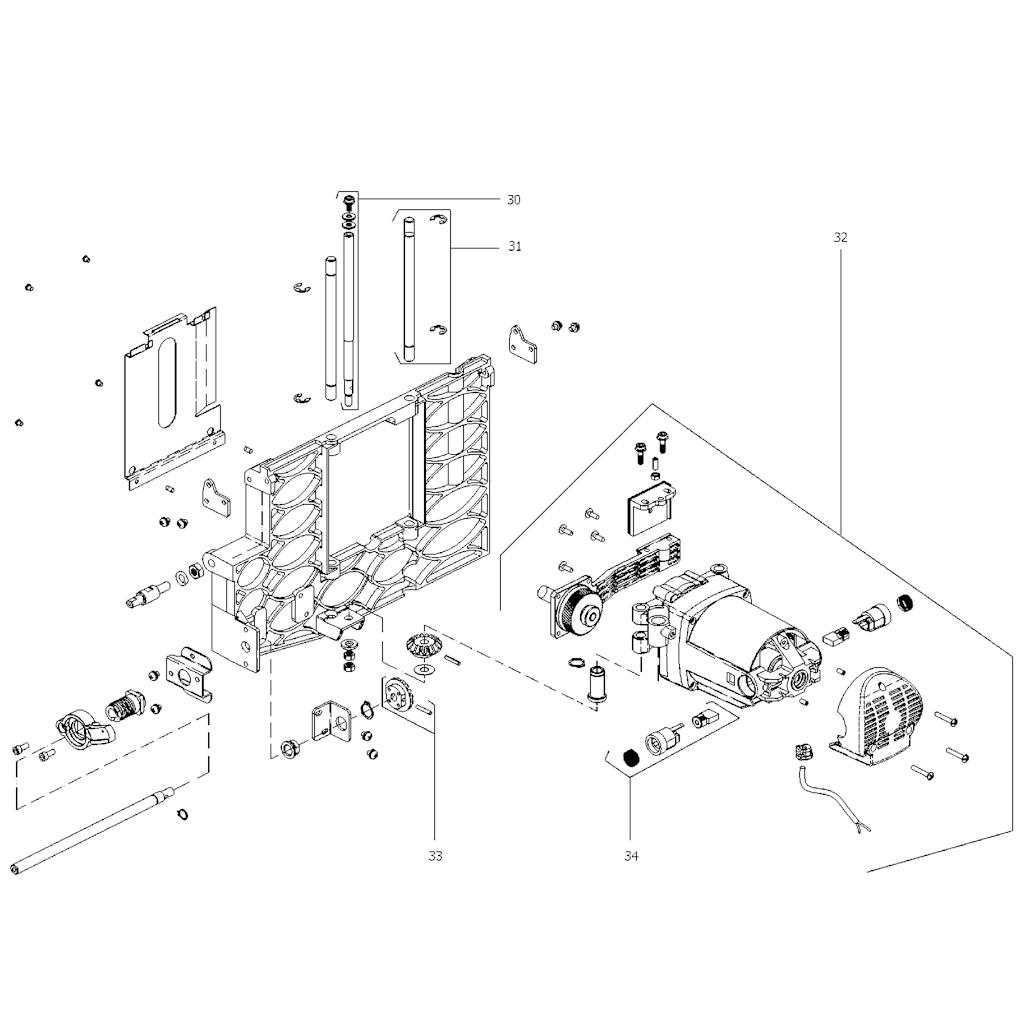 30
31
32
33
34