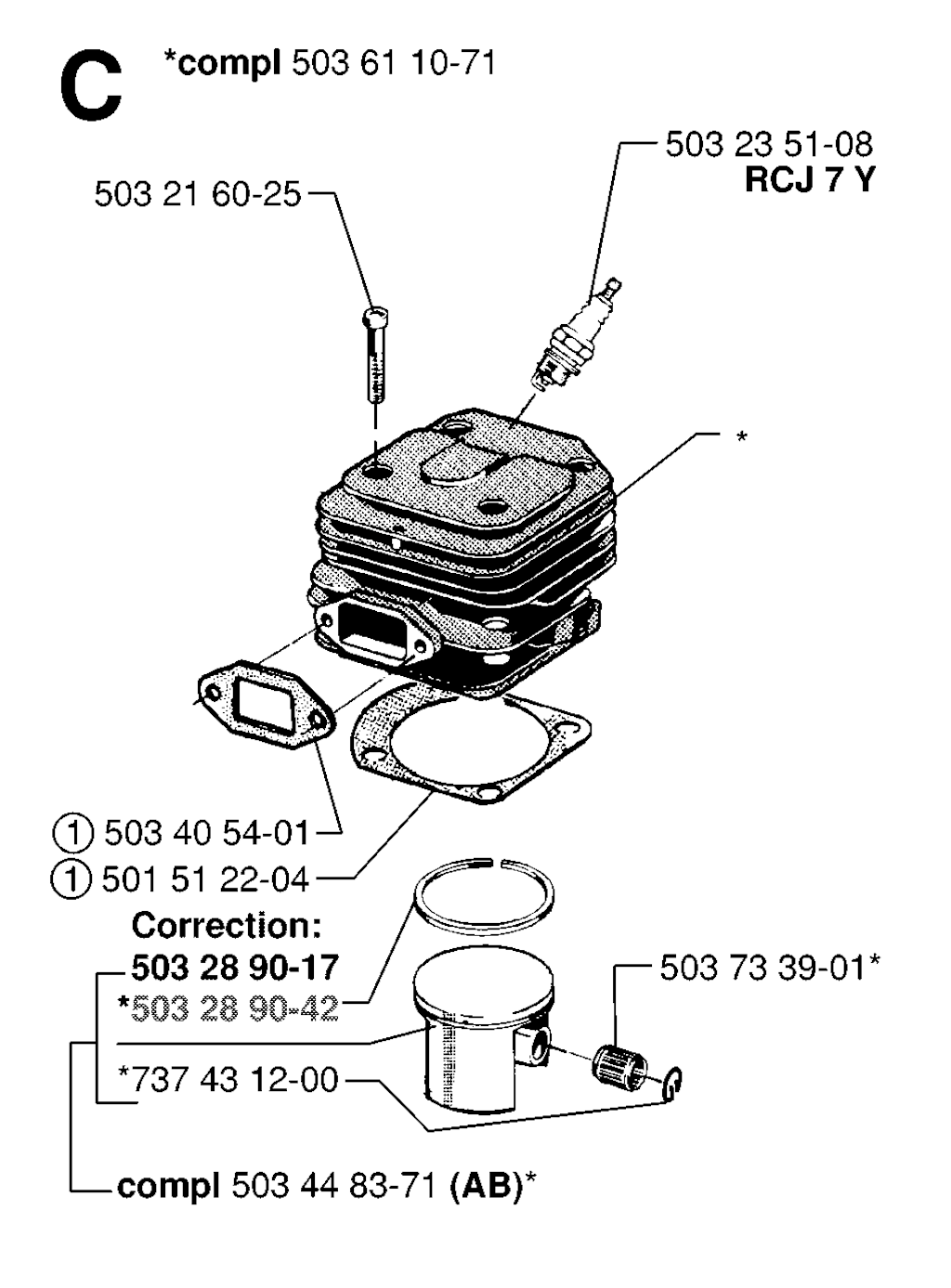 C *compl 503 61 10-71

503 23 51-08
RCJ 7 Y

503 21 60-25

*

① 503 40 54-01
① 501 51 22-04

Correction:
503 28 90-17
*503 28 90-42

503 73 39-01*

*737 43 12-00

compl 503 44 83-71 (AB)*