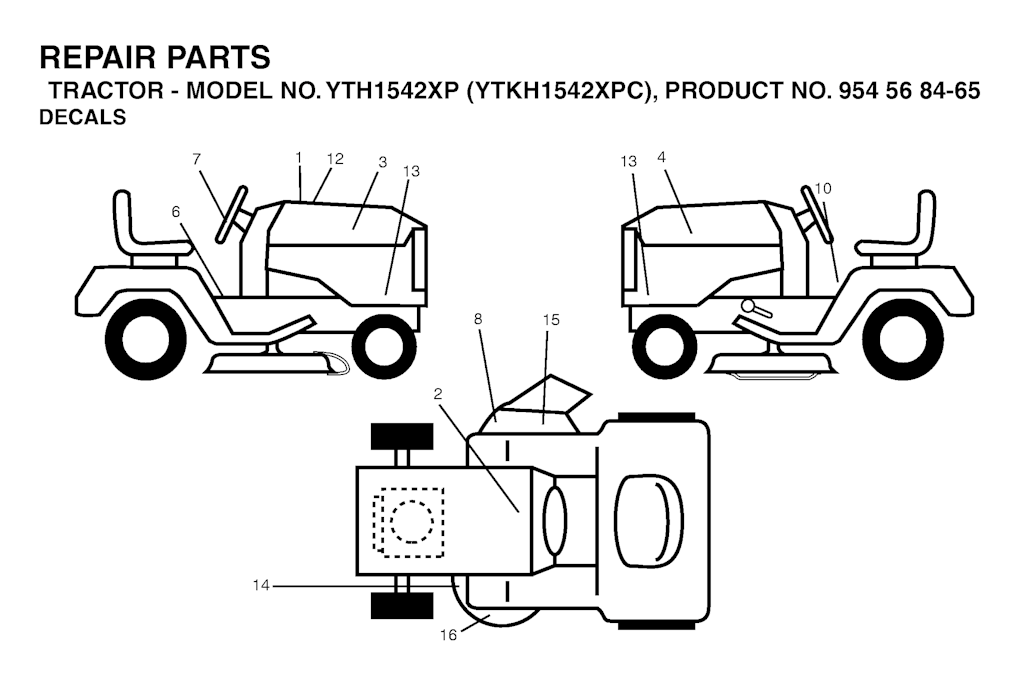 REPAIR PARTS
TRACTOR - MODEL NO. YTH1542XP (YTKH1542XPC), PRODUCT NO. 954 56 84-65
DECALS

7
1
12
3
13
6
13
4
10
8
15
2
14
16