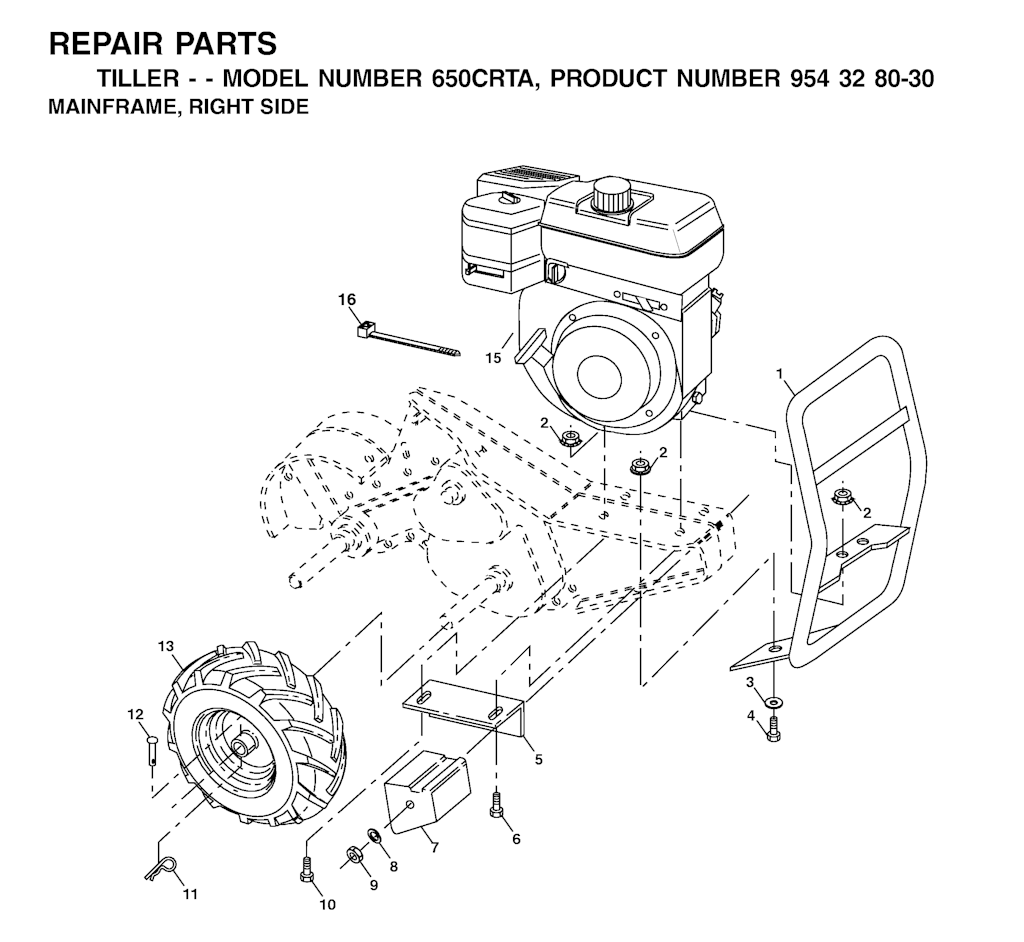 REPAIR PARTS
TILLER - - MODEL NUMBER 650CRTA, PRODUCT NUMBER 954 32 80-30
MAINFRAME, RIGHT SIDE

16
15
1
2
2
2
13
12
3
4
5
6
7
8
9
10
11