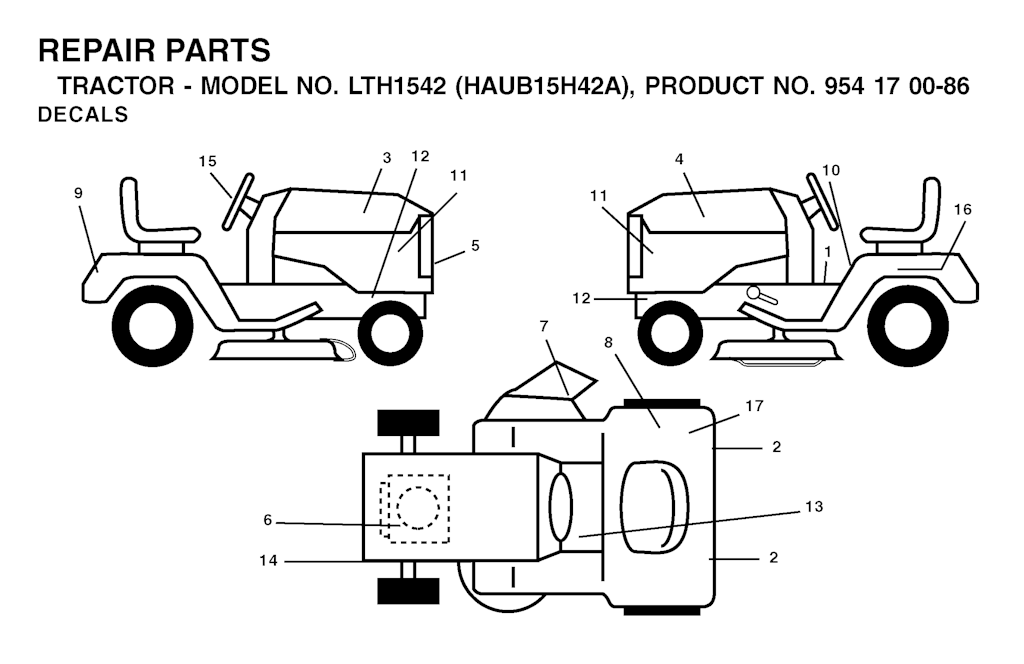 REPAIR PARTS

TRACTOR - MODEL NO. LTH1542 (HAUB15H42A), PRODUCT NO. 954 17 00-86

DECALS

15
3
12
11
9
5
4
10
11
16
1
12
7
8
17
2
6
13
14
2