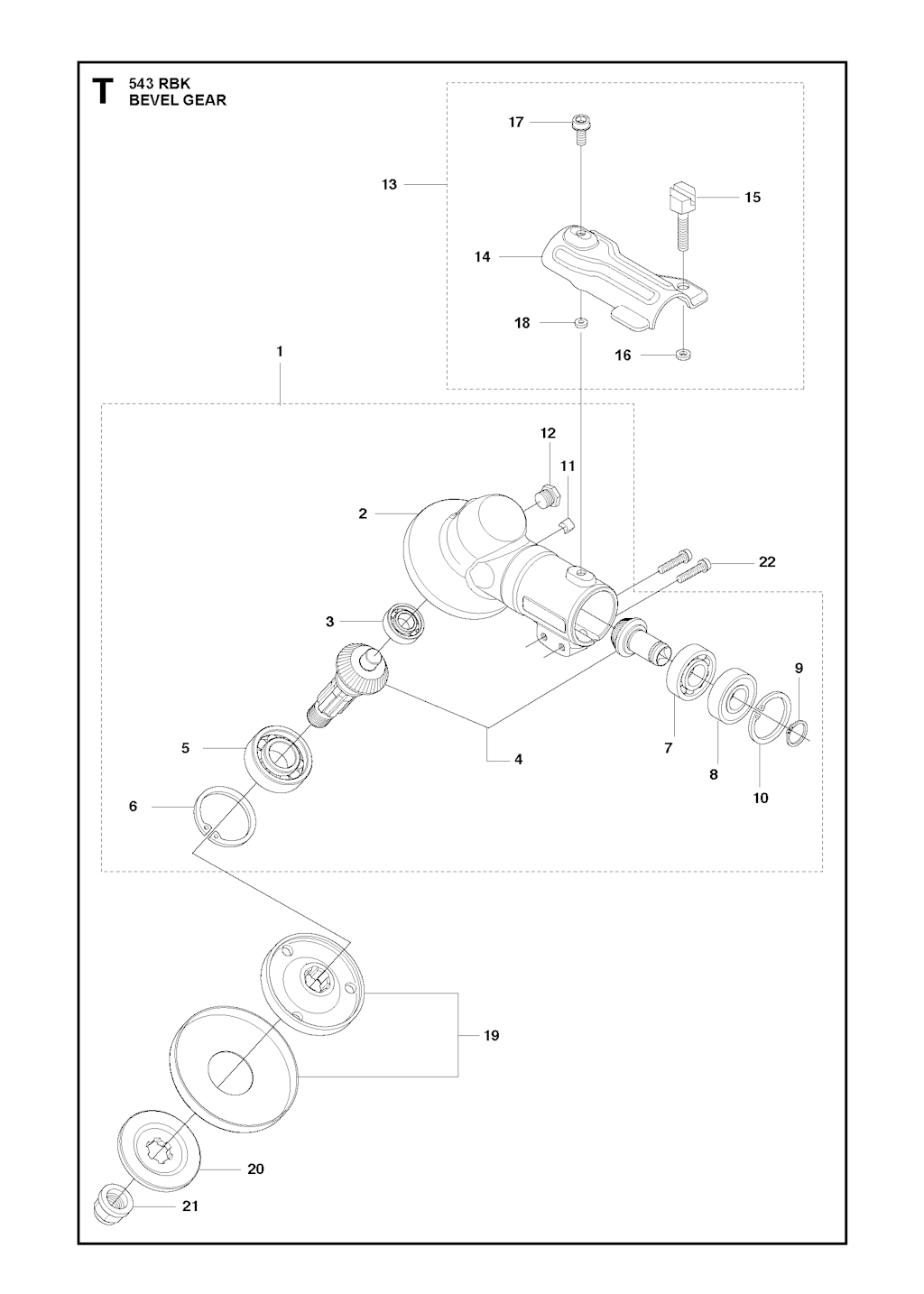 T 543 RBK
BEVEL GEAR

17
13
15
14
18
16
1
12
11
2
22
3
9
5
4
7
8
10
6
19
20
21