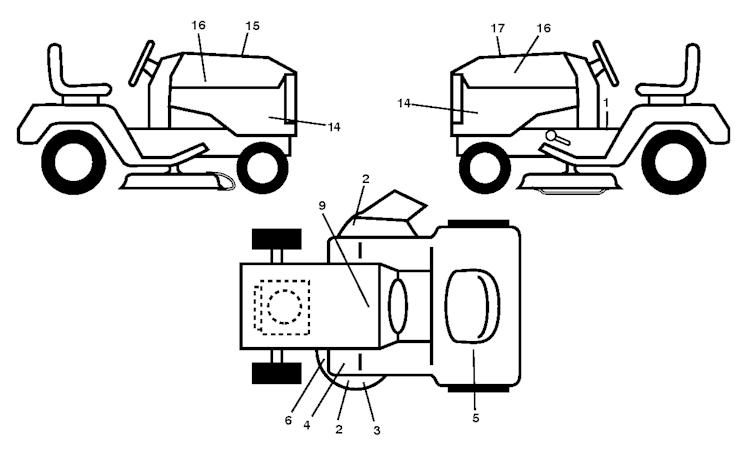 16
15
14
17
16
14
1
2
9
6
4
2
3
5