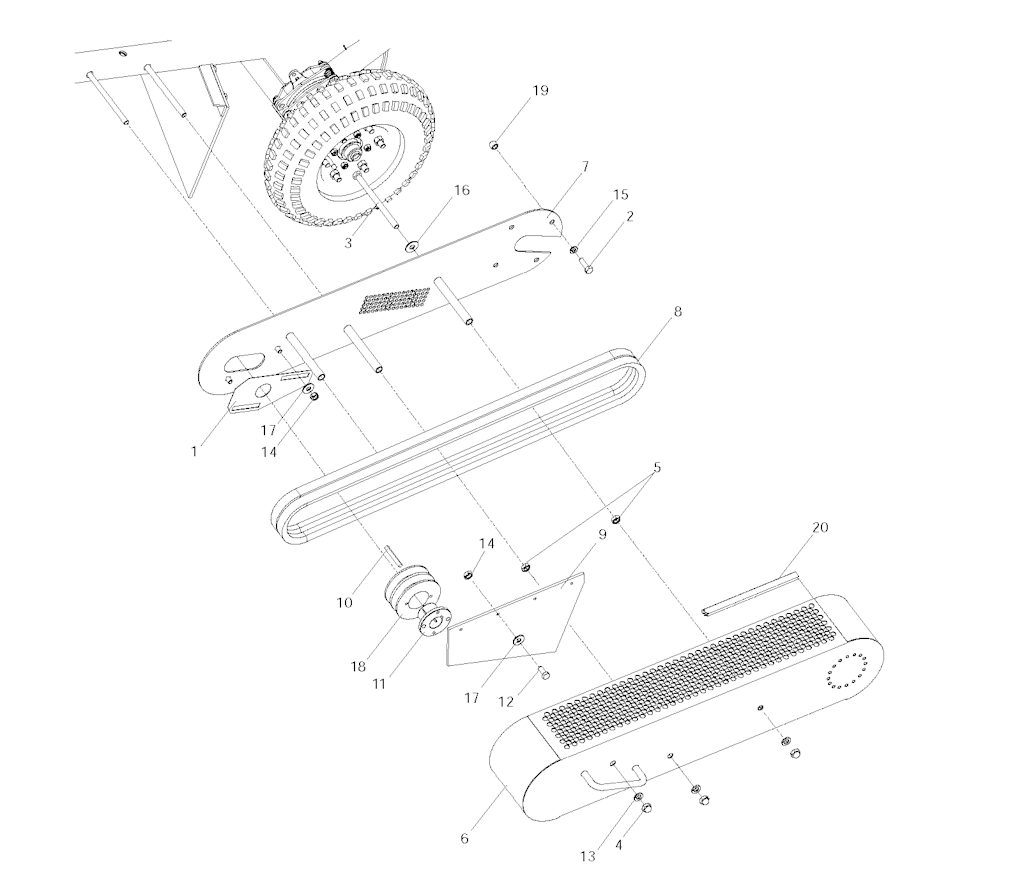 19
7
16
15
2
3
8
1
17
14
5
20
14
9
10
18
11
17
12
6
13
4