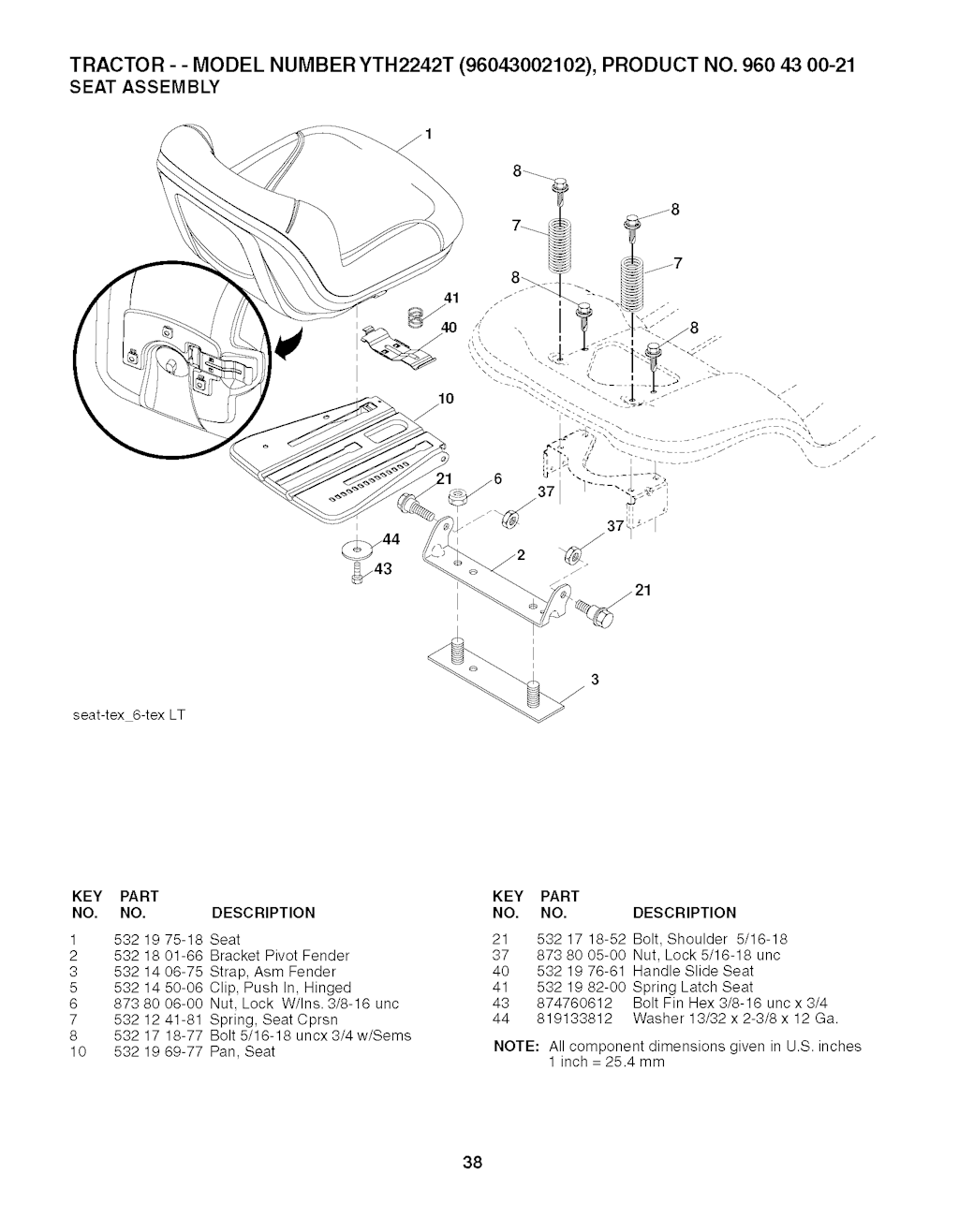 TRACTOR - - MODEL NUMBER YTH2242T (96043002102), PRODUCT NO. 960 43 00-21
SEAT ASSEMBLY

1
8
8
7
7
8
8
41
40
10
21
6
37
37
44
43
2
21
3

seat-tex_6-tex LT

| KEY NO. | PART NO. | DESCRIPTION |
|---|---|---|
| 1 | 532 19 75-18 | Seat |
| 2 | 532 18 01-66 | Bracket Pivot Fender |
| 3 | 532 14 06-75 | Strap, Asm Fender |
| 5 | 532 14 50-06 | Clip, Push In, Hinged |
| 6 | 873 80 06-00 | Nut, Lock W/Ins. 3/8-16 unc |
| 7 | 532 12 41-81 | Spring, Seat Cprsn |
| 8 | 532 17 18-77 | Bolt 5/16-18 uncx 3/4 w/Sems |
| 10 | 532 19 69-77 | Pan, Seat |

| KEY NO. | PART NO. | DESCRIPTION |
|---|---|---|
| 21 | 532 17 18-52 | Bolt, Shoulder 5/16-18 |
| 37 | 873 80 05-00 | Nut, Lock 5/16-18 unc |
| 40 | 532 19 76-61 | Handle Slide Seat |
| 41 | 532 19 82-00 | Spring Latch Seat |
| 43 | 874760612 | Bolt Fin Hex 3/8-16 unc x 3/4 |
| 44 | 819133812 | Washer 13/32 x 2-3/8 x 12 Ga. |

NOTE: All component dimensions given in U.S. inches
1 inch = 25.4 mm

38