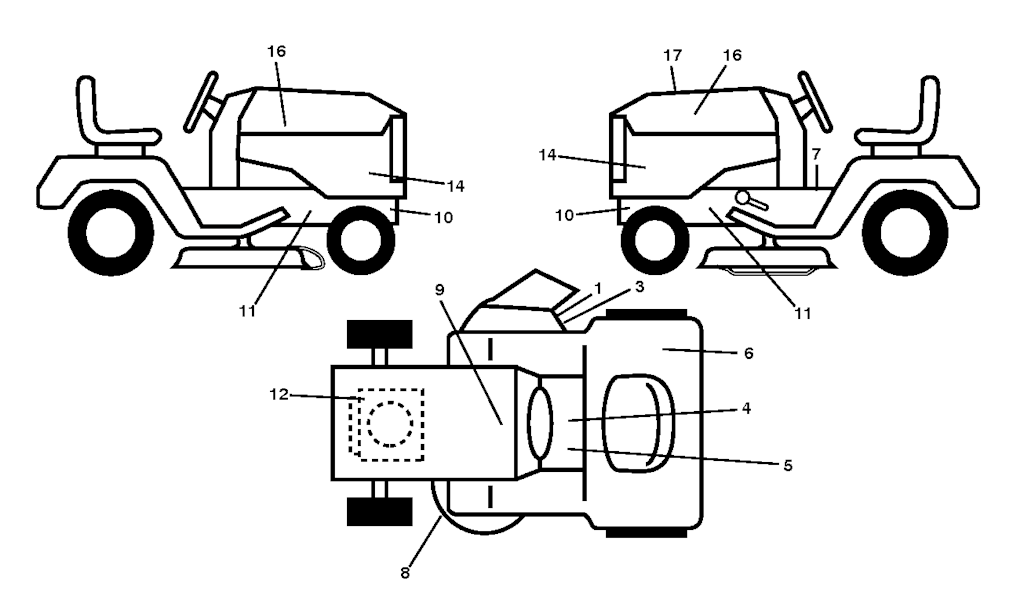 16
14
10
11
17
16
14
7
10
11
9
1
3
6
12
4
5
8