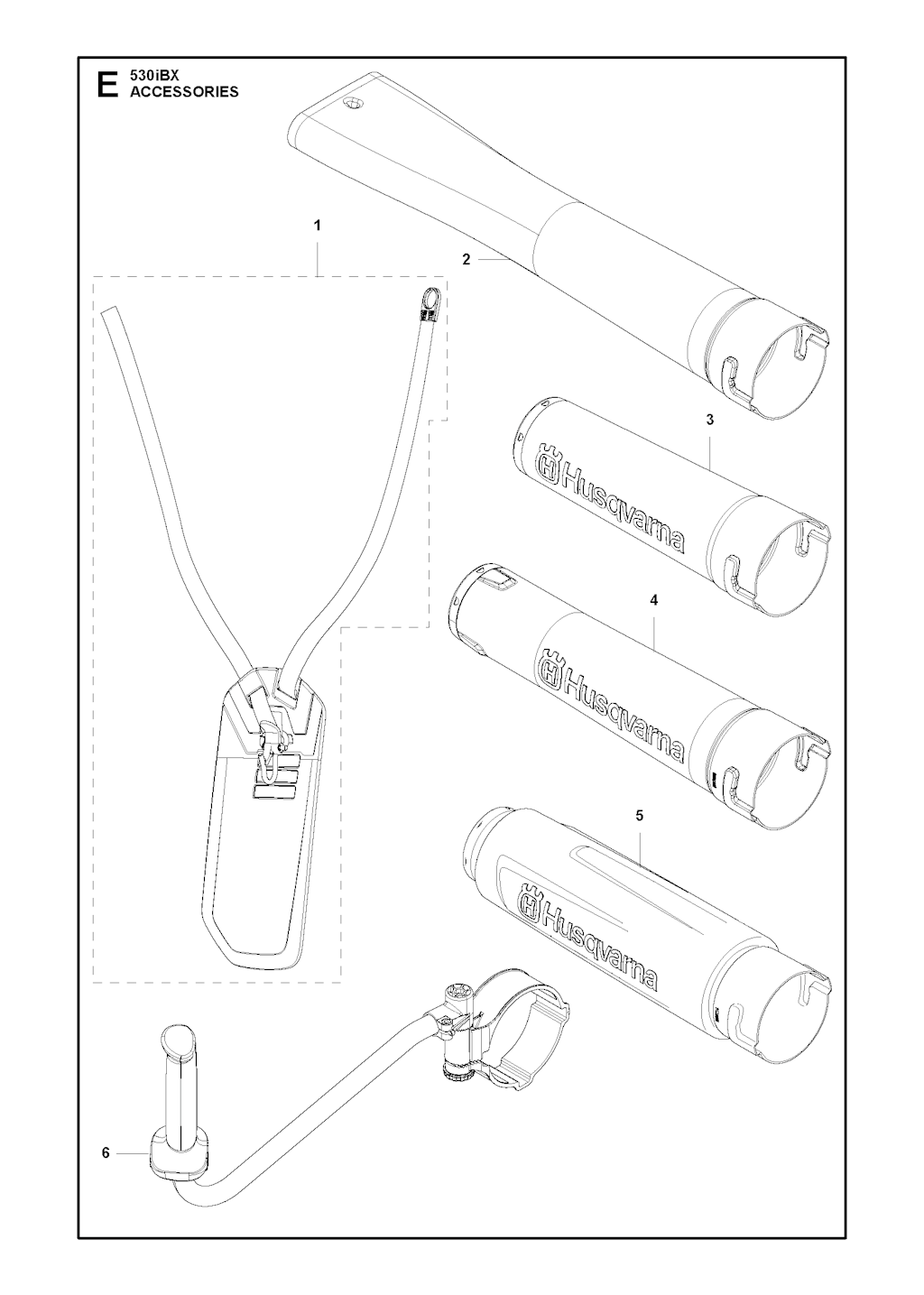 E 530iBX
ACCESSORIES

1

2

3

Husqvarna

4

Husqvarna

5

Husqvarna

6