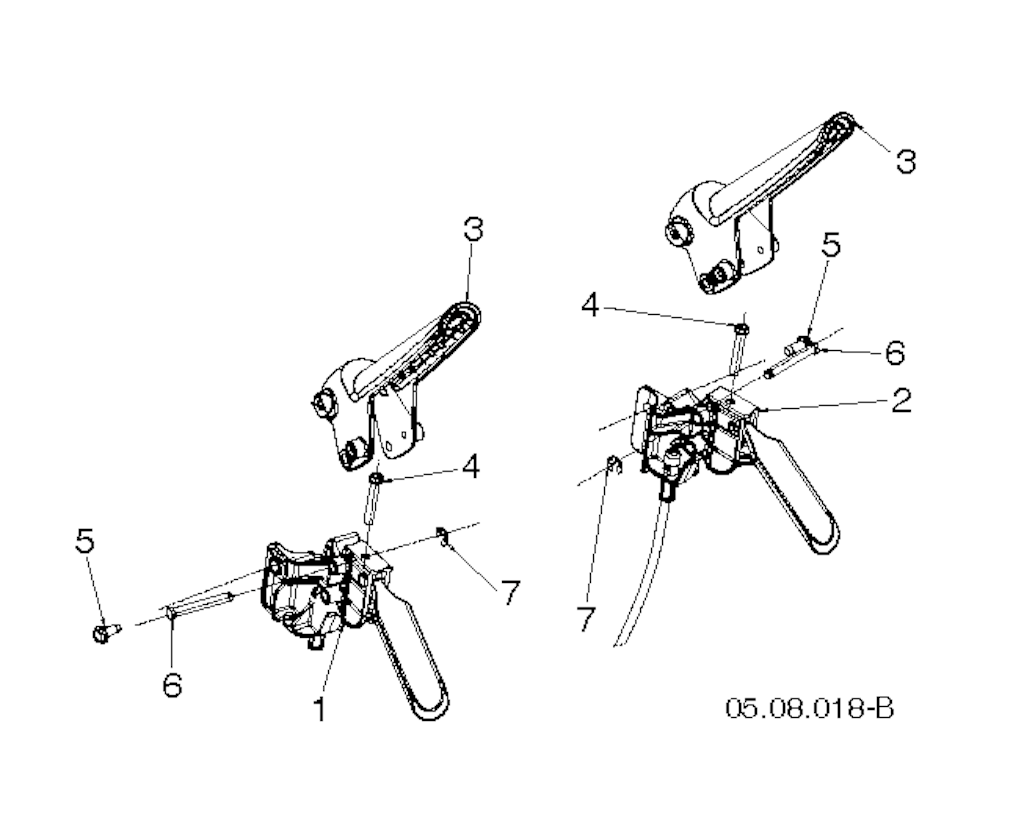 3
3
5
4
6
2
4
5
7
7
6
1
05.08.018-B