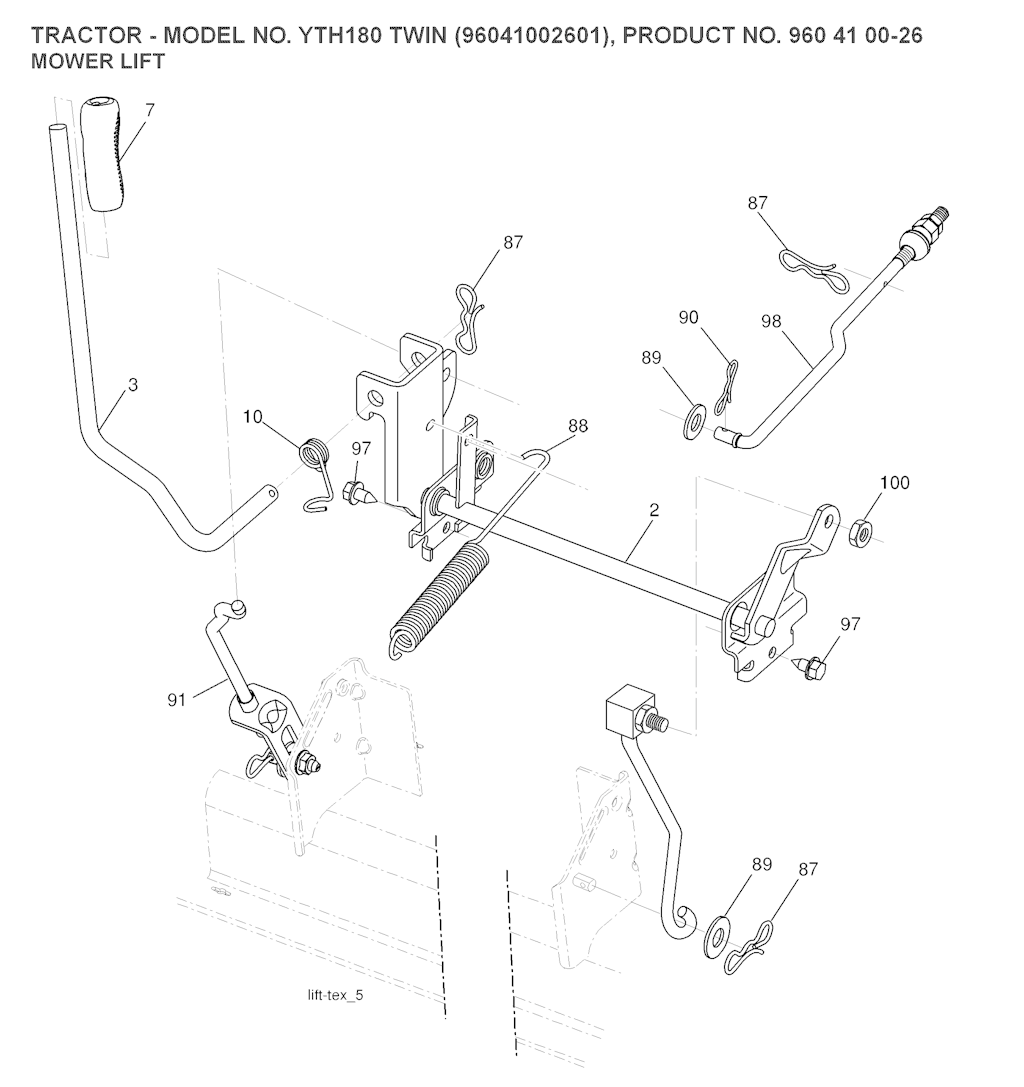 TRACTOR - MODEL NO. YTH180 TWIN (96041002601), PRODUCT NO. 960 41 00-26
MOWER LIFT

7
87
87
90
98
89
3
10
97
88
100
2
97
91
89
87

lift-tex_5