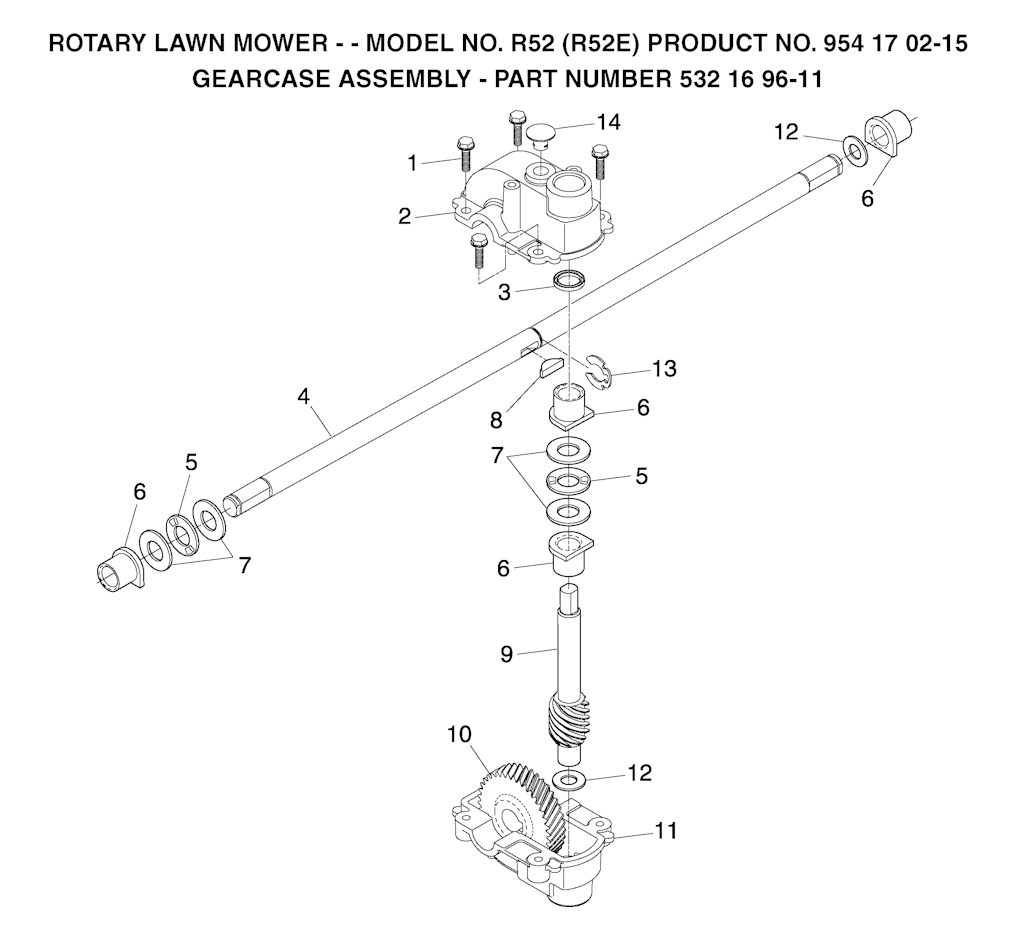 ROTARY LAWN MOWER - - MODEL NO. R52 (R52E) PRODUCT NO. 954 17 02-15
GEARCASE ASSEMBLY - PART NUMBER 532 16 96-11

14
12
1
6
2
3
13
4
8
6
7
5
5
6
7
6
9
10
12
11