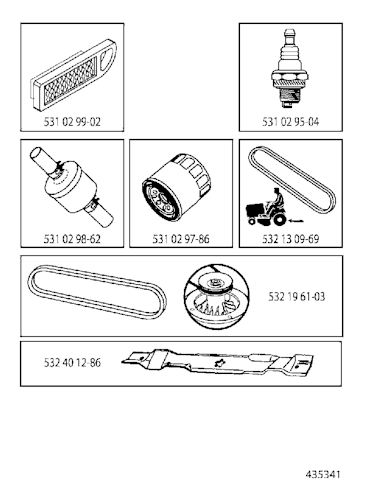 531 02 99-02

531 02 95-04

531 02 98-62

531 02 97-86

532 13 09-69

532 19 61-03

532 40 12-86

435341