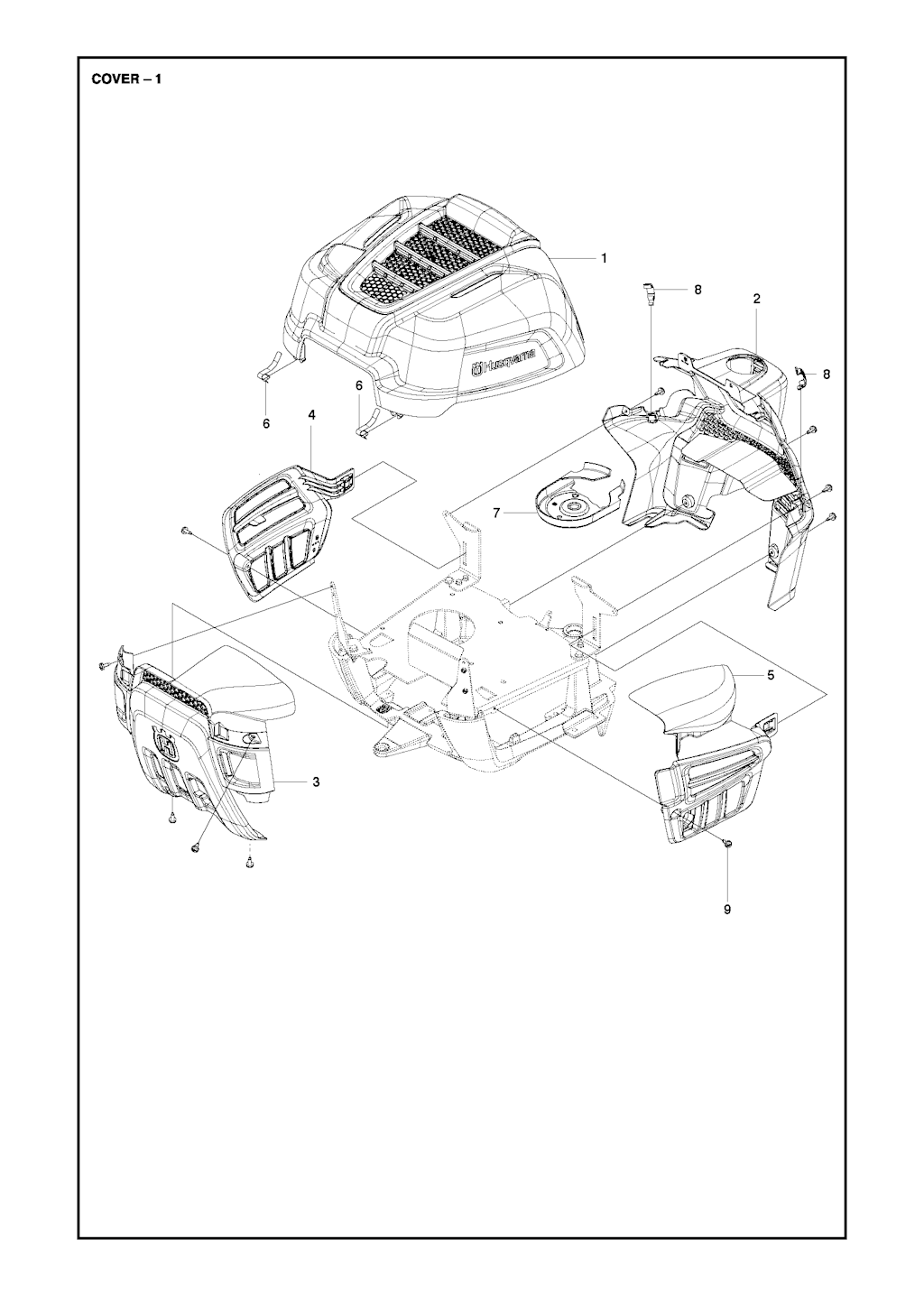 COVER – 1

1

8

2

8

Husqvarna

6

6

4

7

5

3

9