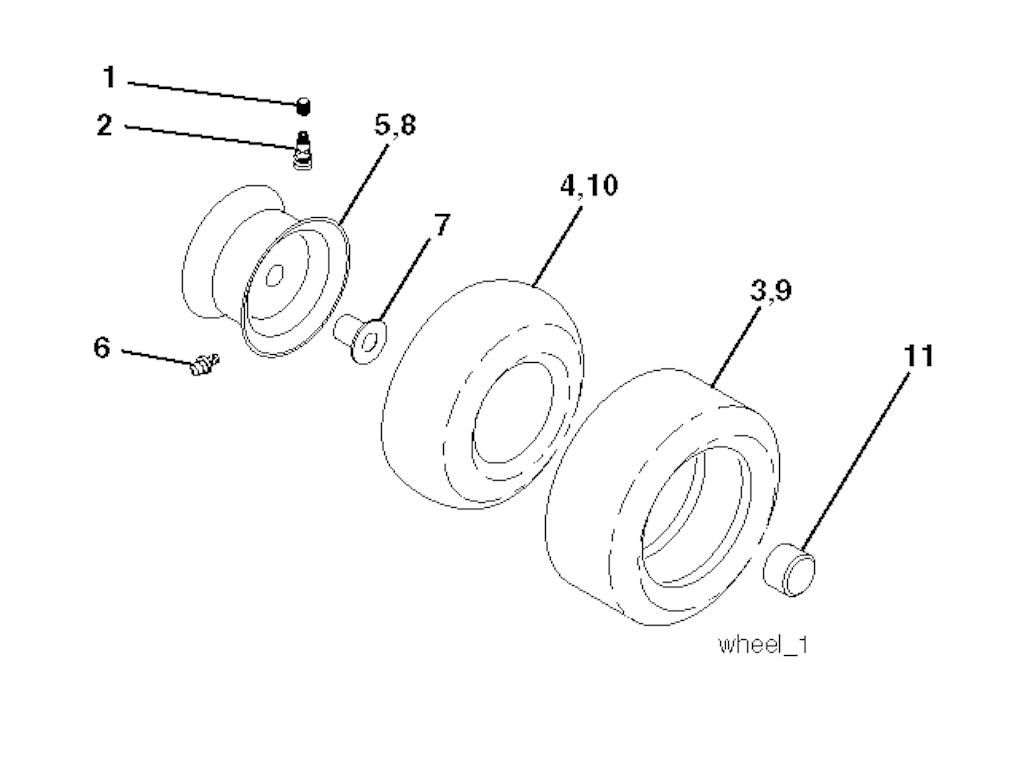 1
2
5,8
4,10
7
3,9
6
11
wheel_1