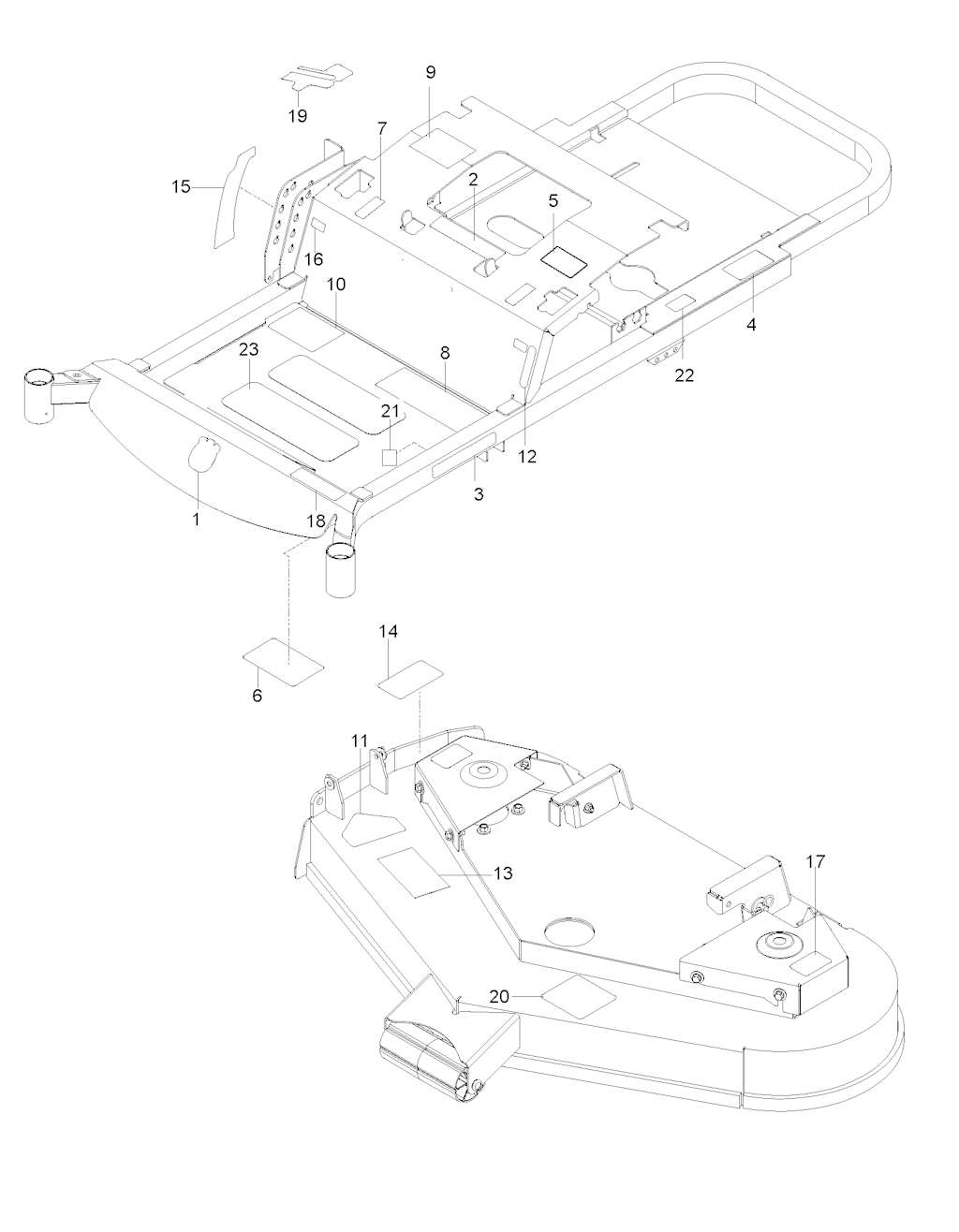 19
9
7
15
2
5
16
10
4
23
8
22
21
12
3
1
18
14
6
11
13
17
20