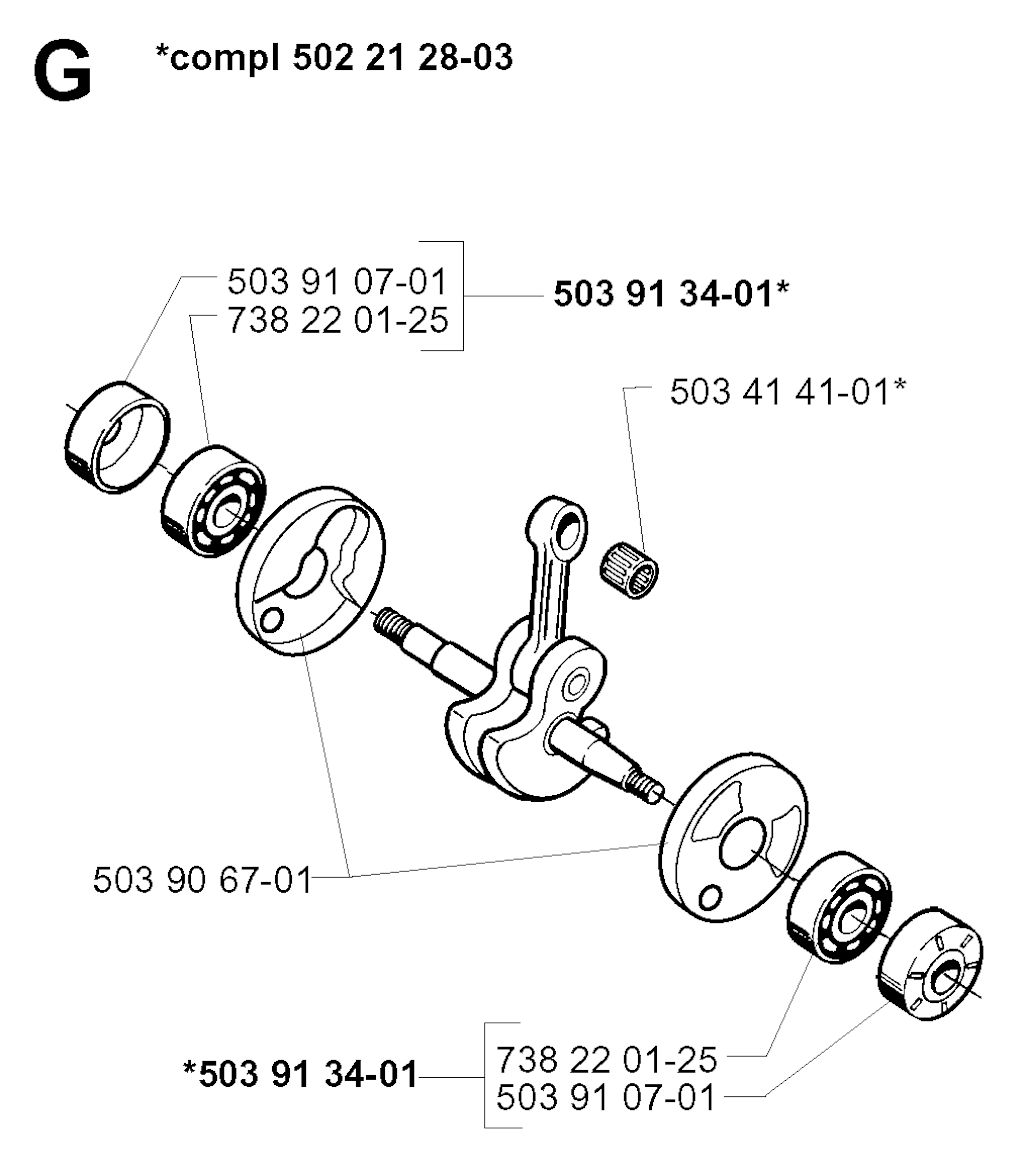 G *compl 502 21 28-03

503 91 07-01
738 22 01-25
503 91 34-01*

503 41 41-01*

503 90 67-01

*503 91 34-01
738 22 01-25
503 91 07-01