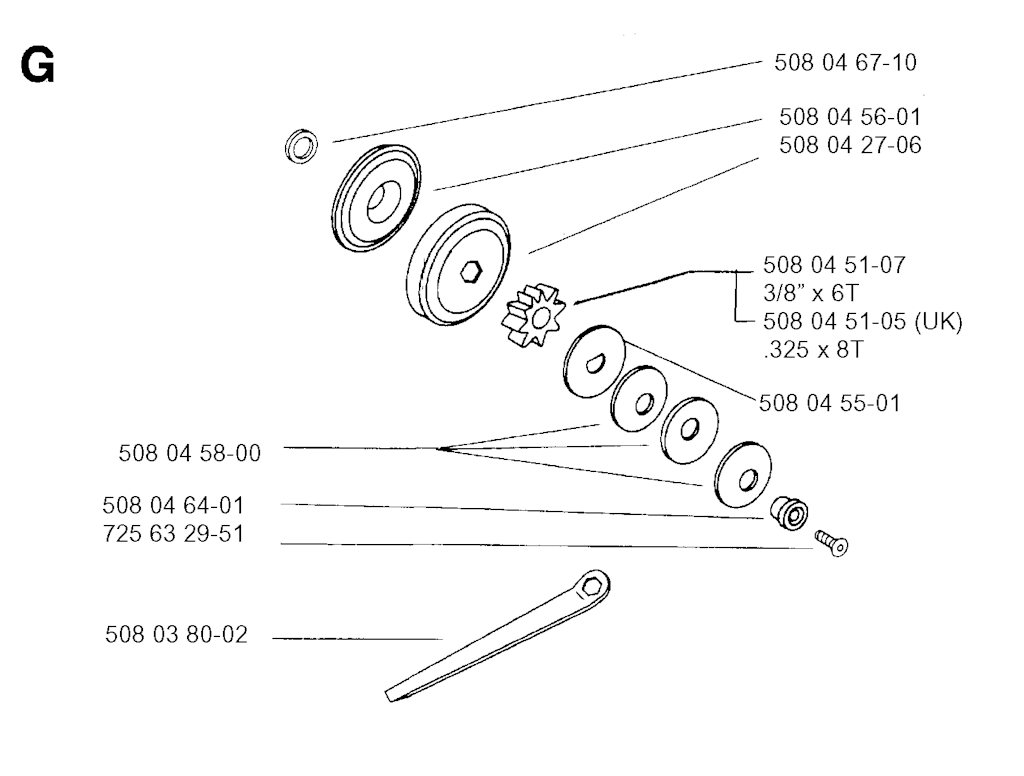 G

508 04 67-10

508 04 56-01
508 04 27-06

508 04 51-07
3/8" x 6T
508 04 51-05 (UK)
.325 x 8T

508 04 55-01

508 04 58-00

508 04 64-01
725 63 29-51

508 03 80-02