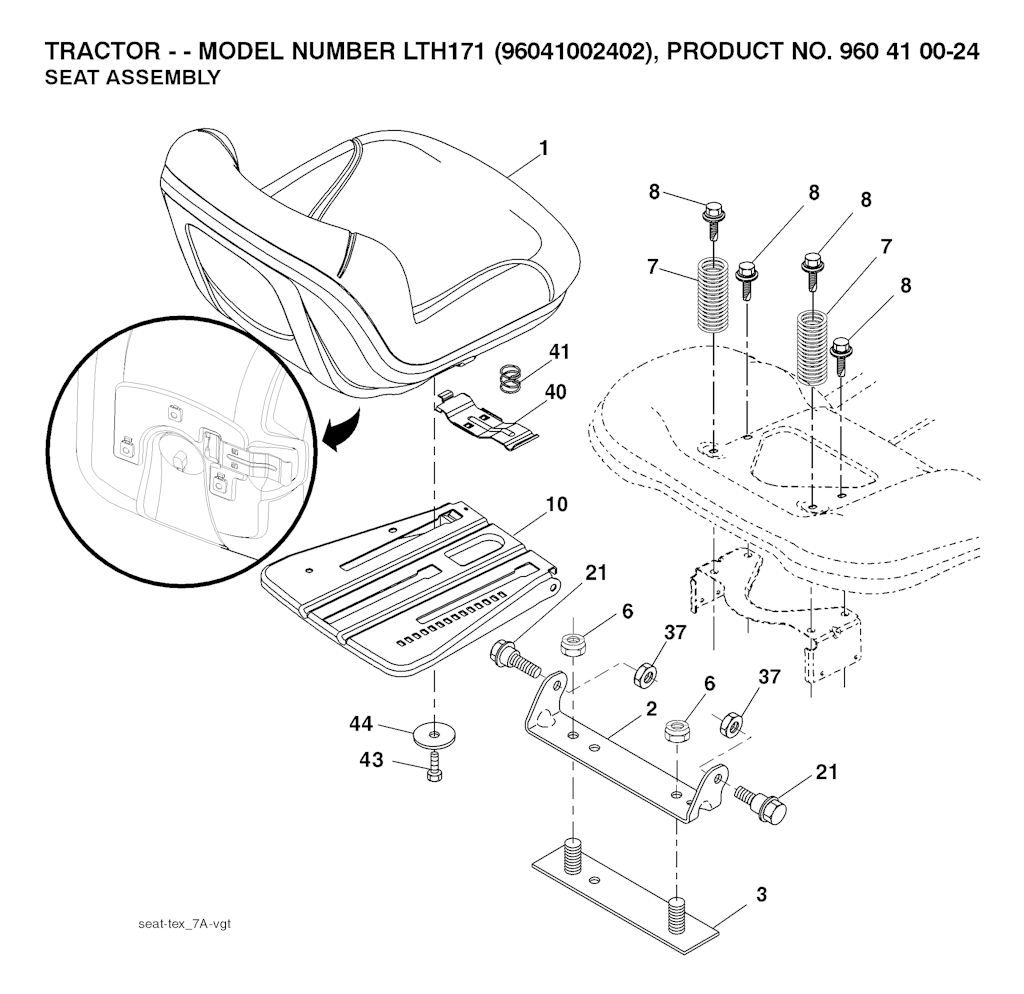 TRACTOR - - MODEL NUMBER LTH171 (96041002402), PRODUCT NO. 960 41 00-24
SEAT ASSEMBLY

1
8
8
8
7
7
8
41
40
10
21
6
37
6
37
2
44
43
21
3

seat-tex_7A-vgt