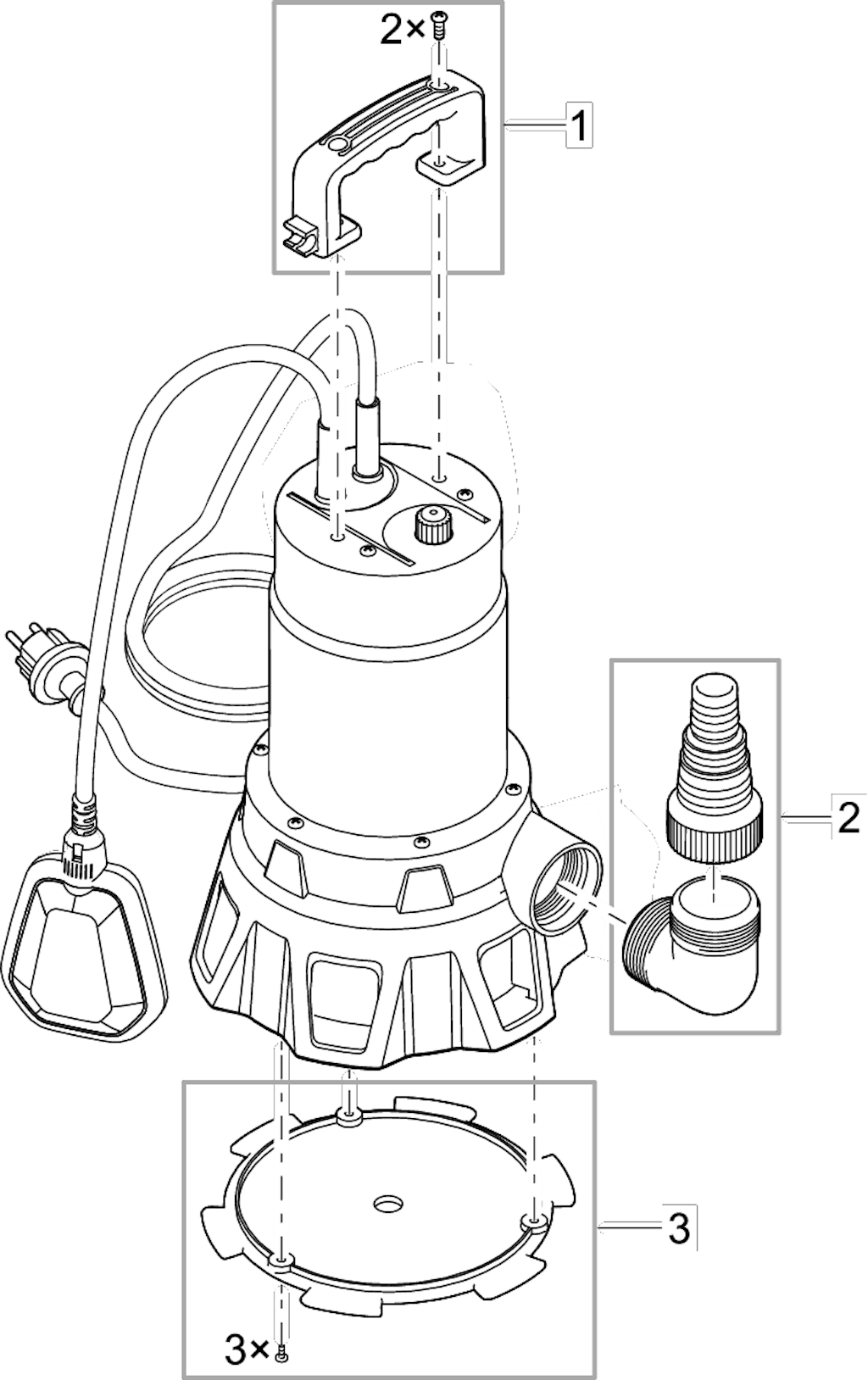 2×

1

2

3

3×