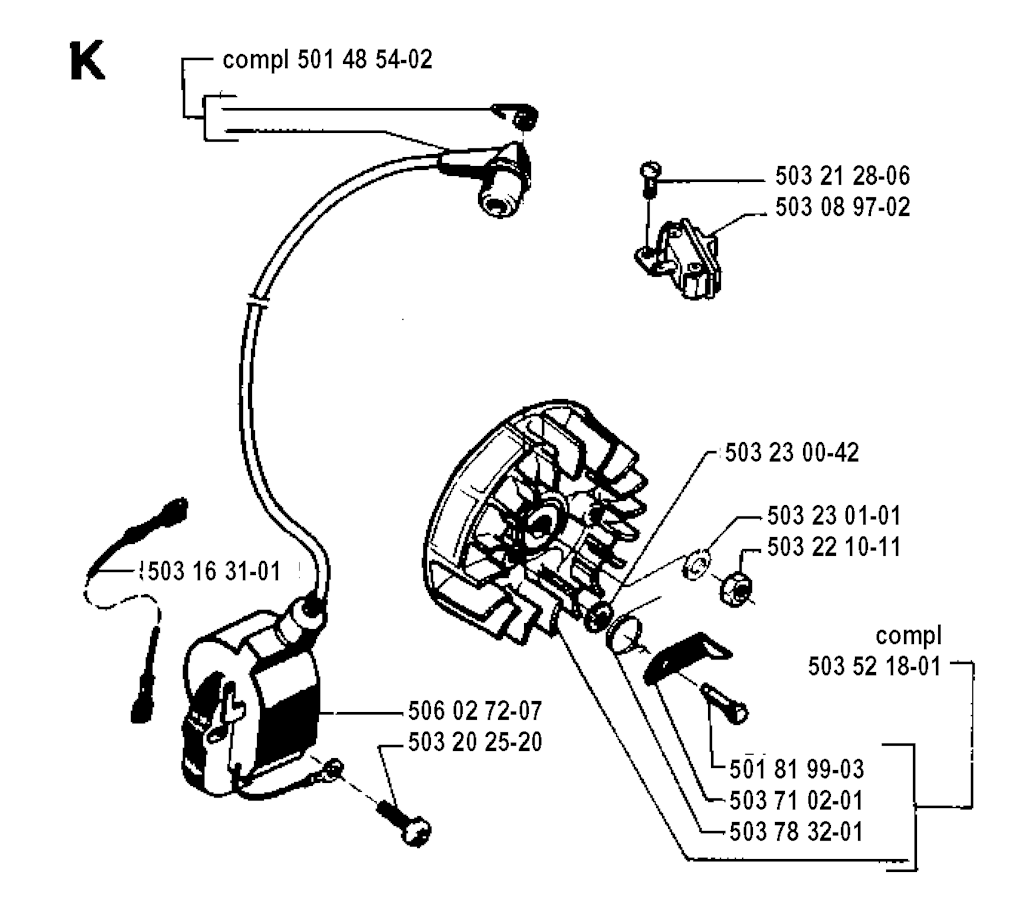 K

compl 501 48 54-02

503 21 28-06
503 08 97-02

503 23 00-42

503 23 01-01
503 22 10-11

503 16 31-01

compl
503 52 18-01

506 02 72-07
503 20 25-20

501 81 99-03
503 71 02-01
503 78 32-01