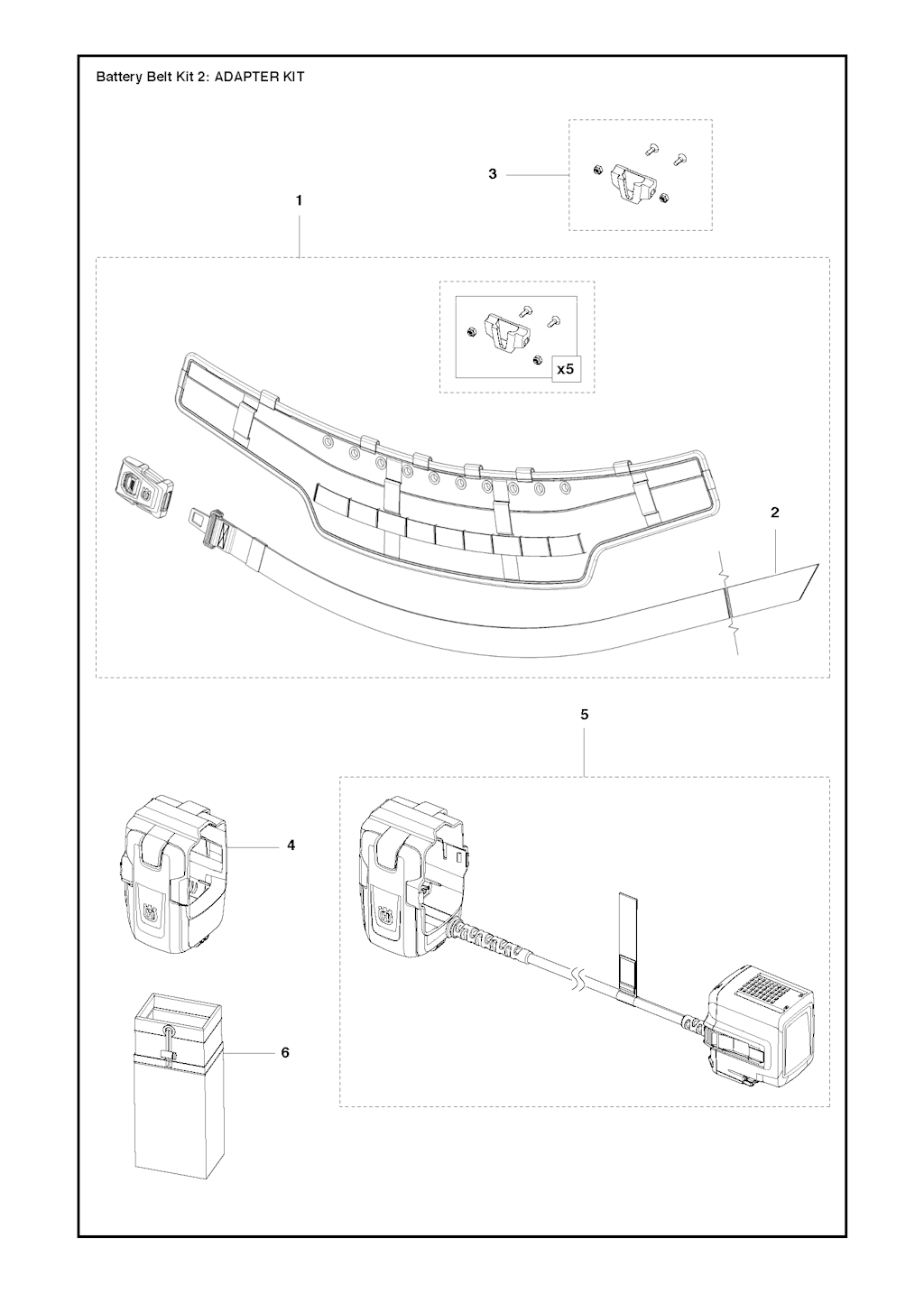 Battery Belt Kit 2: ADAPTER KIT

3

1

x5

2

5

4

6