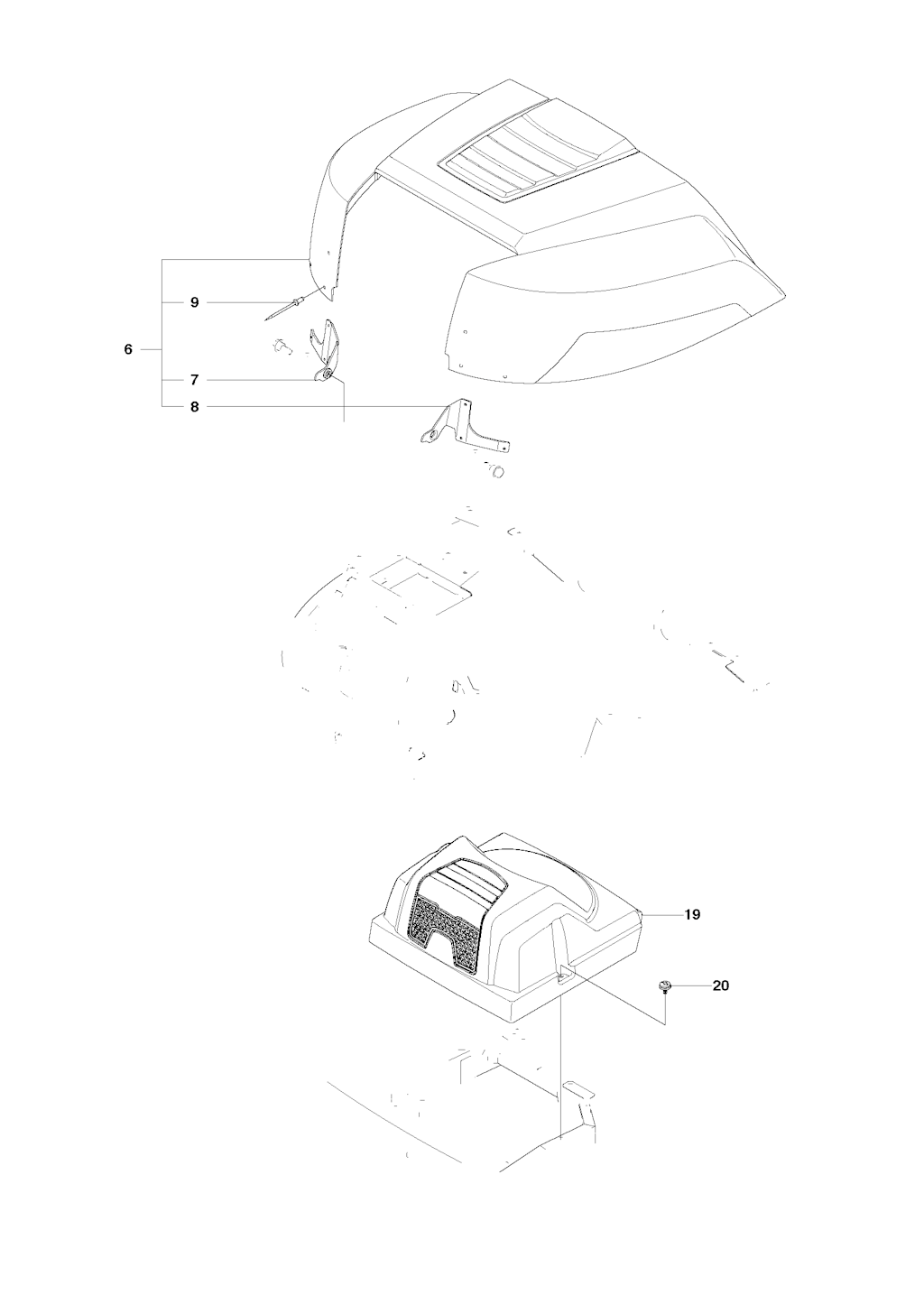 9
6
7
8
19
20