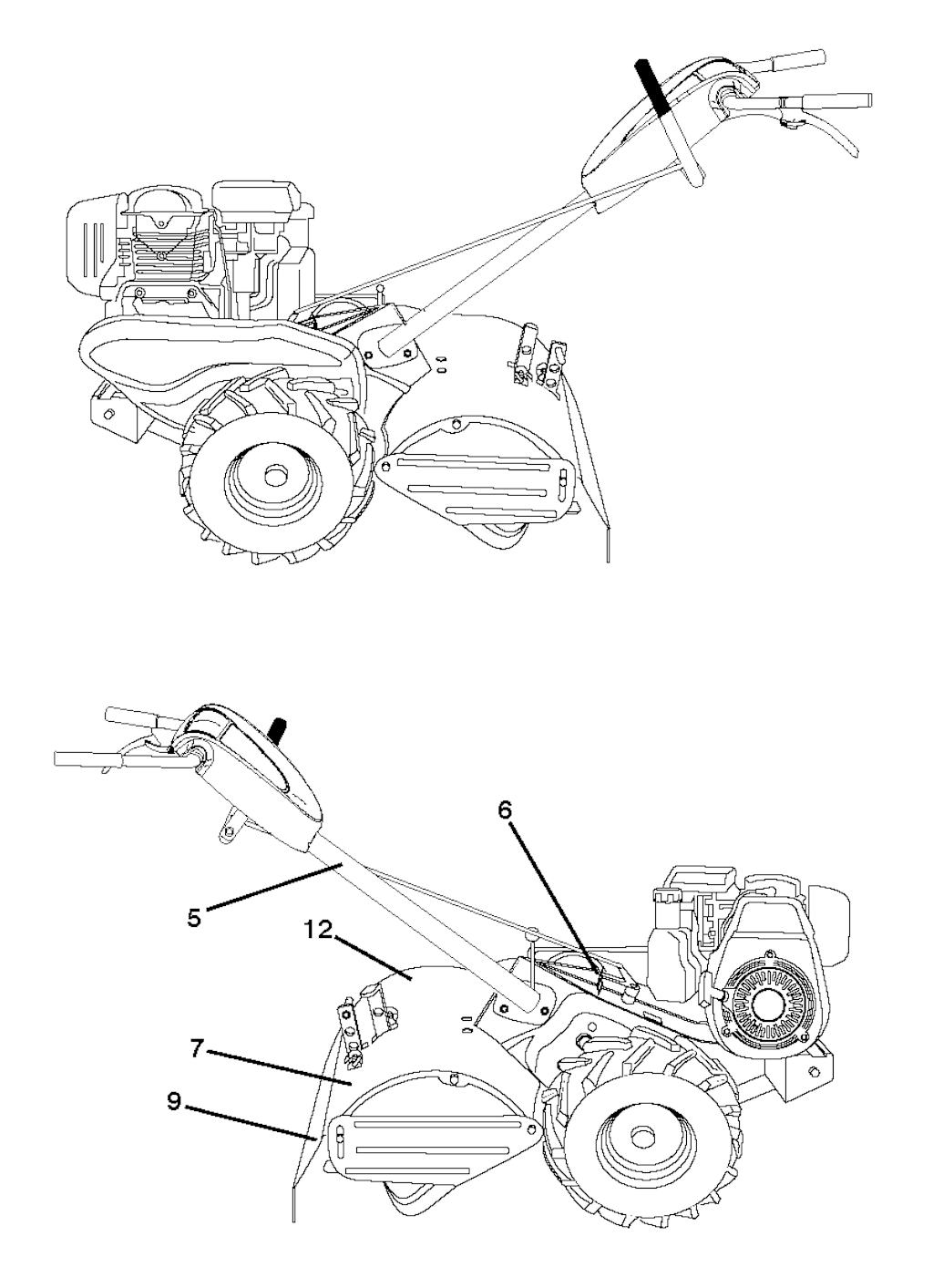 6
5
12
7
9