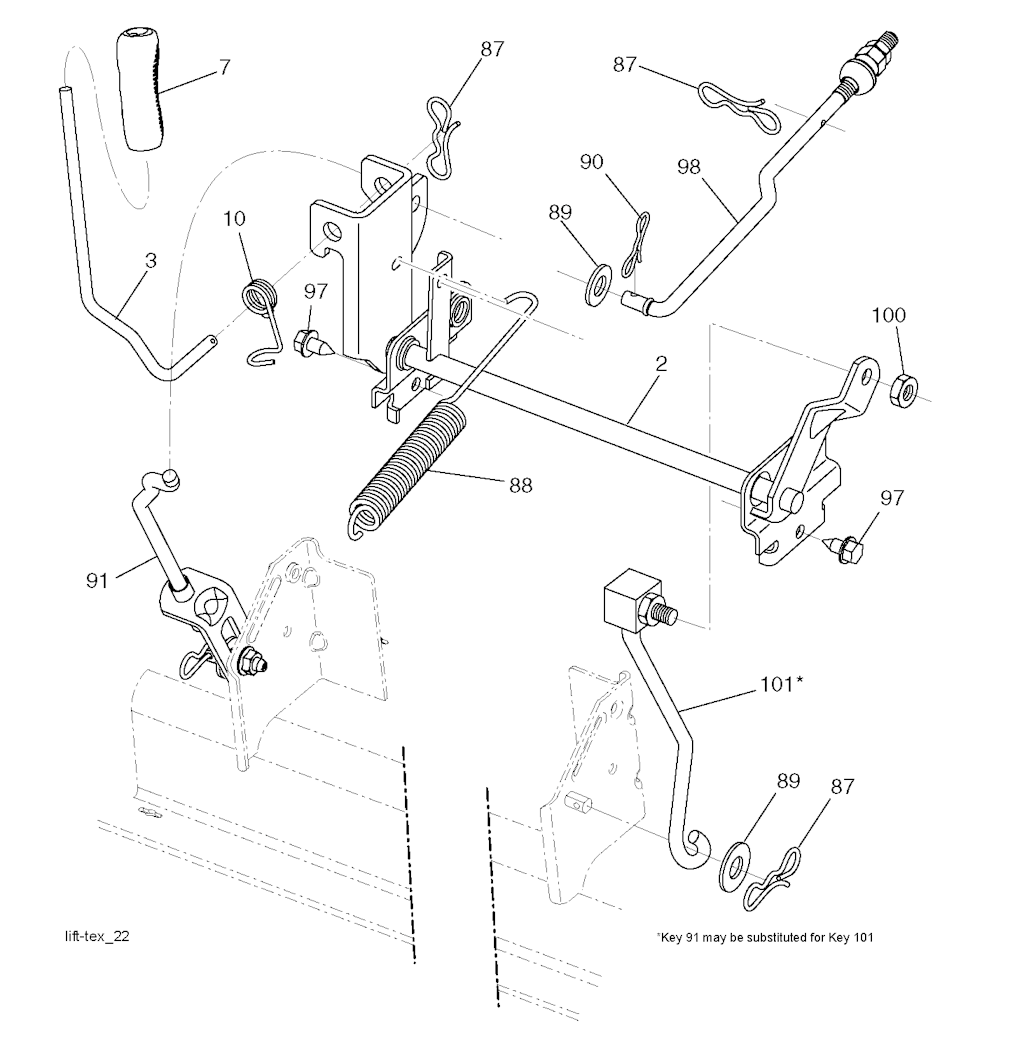 7
87
87
90
98
89
10
3
97
100
2
88
97
91
101*
89
87
lift-tex_22
*Key 91 may be substituted for Key 101