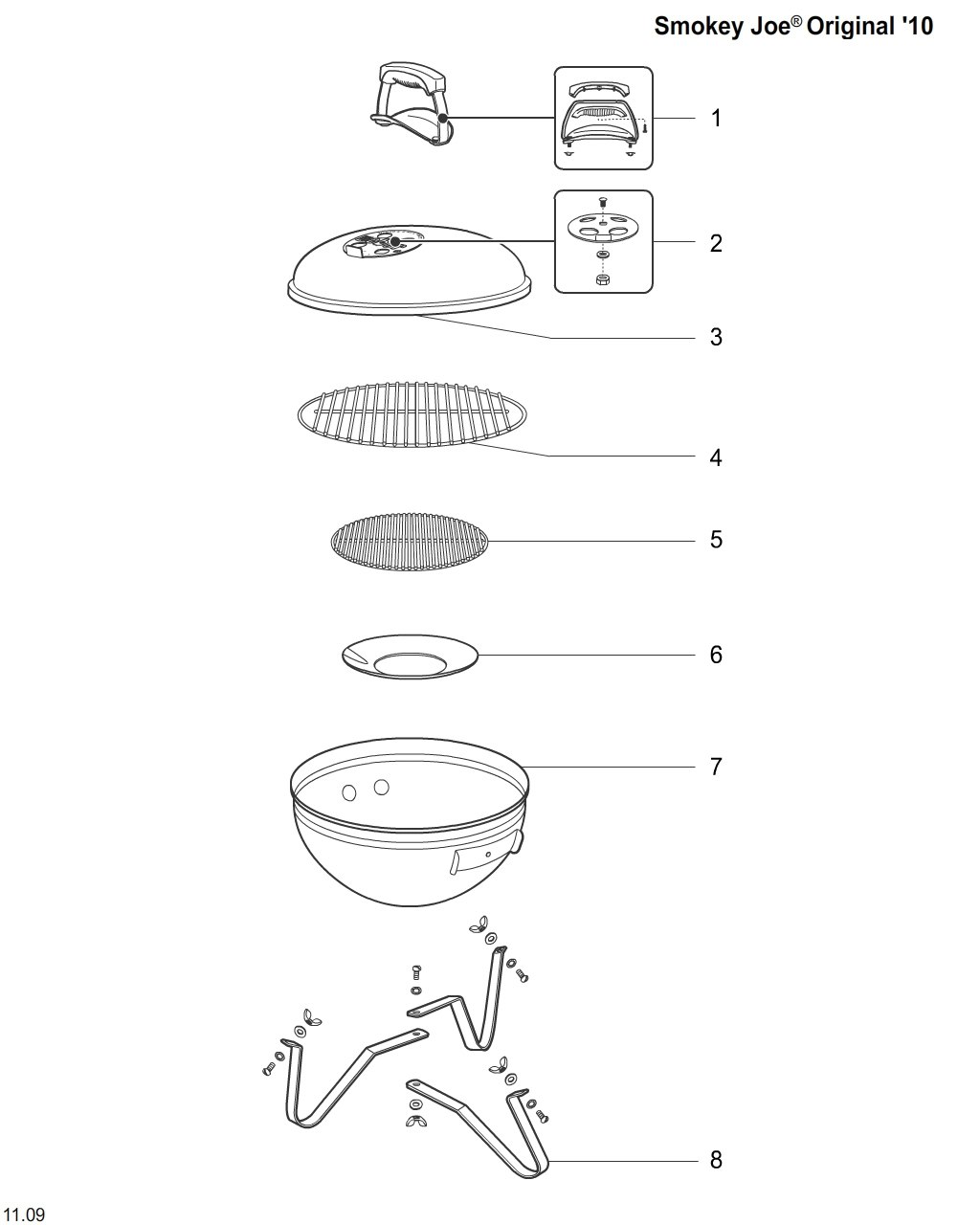 Smokey Joe® Original '10

1

2

3

4

5

6

7

8

11.09