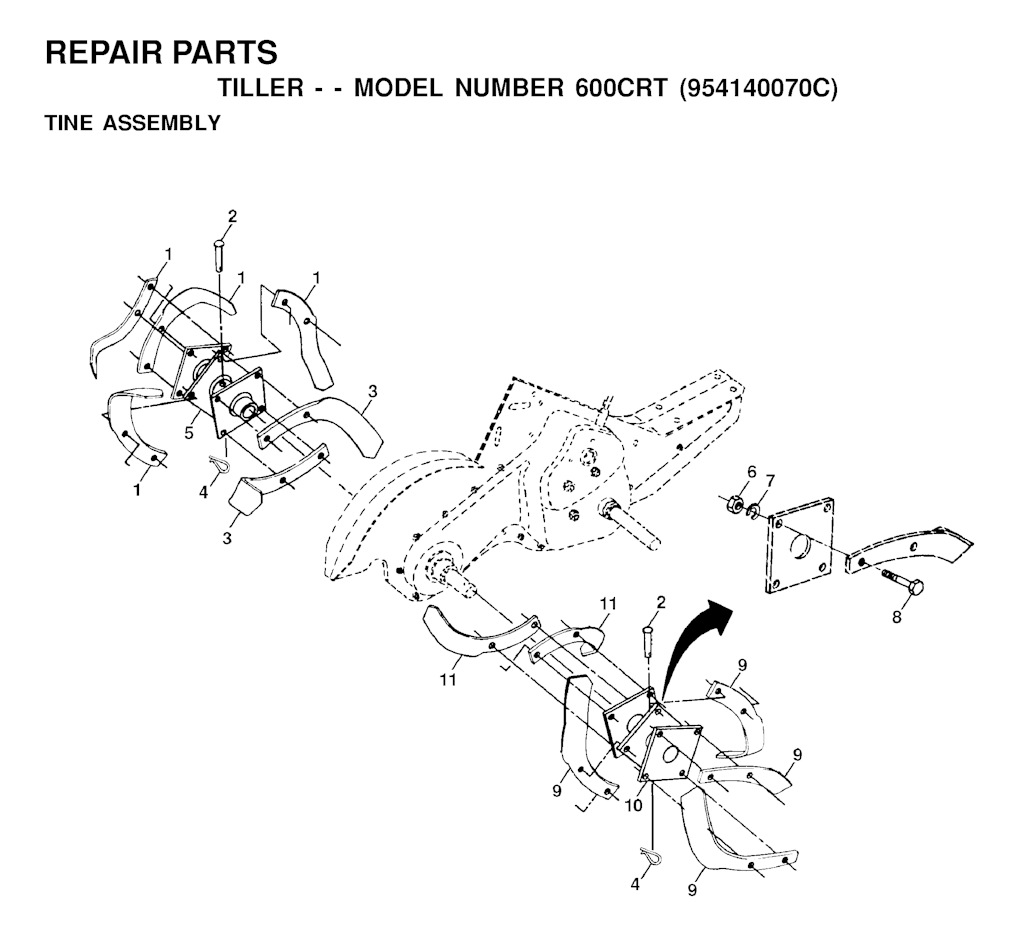 REPAIR PARTS
TILLER - - MODEL NUMBER 600CRT (954140070C)
TINE ASSEMBLY

2
1
1
1
3
5
4
1
3
6
7
8
11
2
11
9
9
9
10
4
9