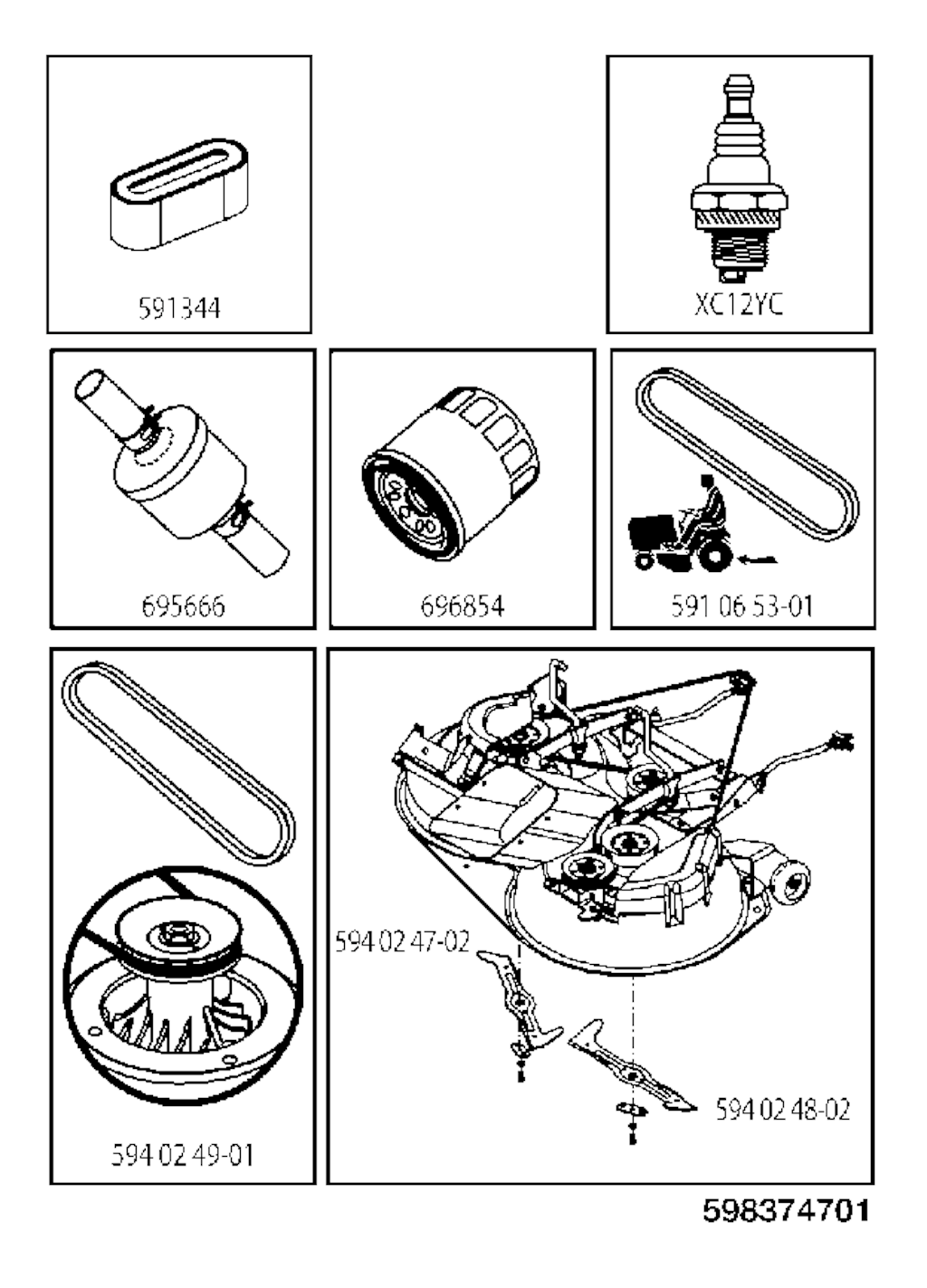 591344

XC12YC

695666

696854

591 06 53-01

594 02 49-01

594 02 47-02

594 02 48-02

598374701