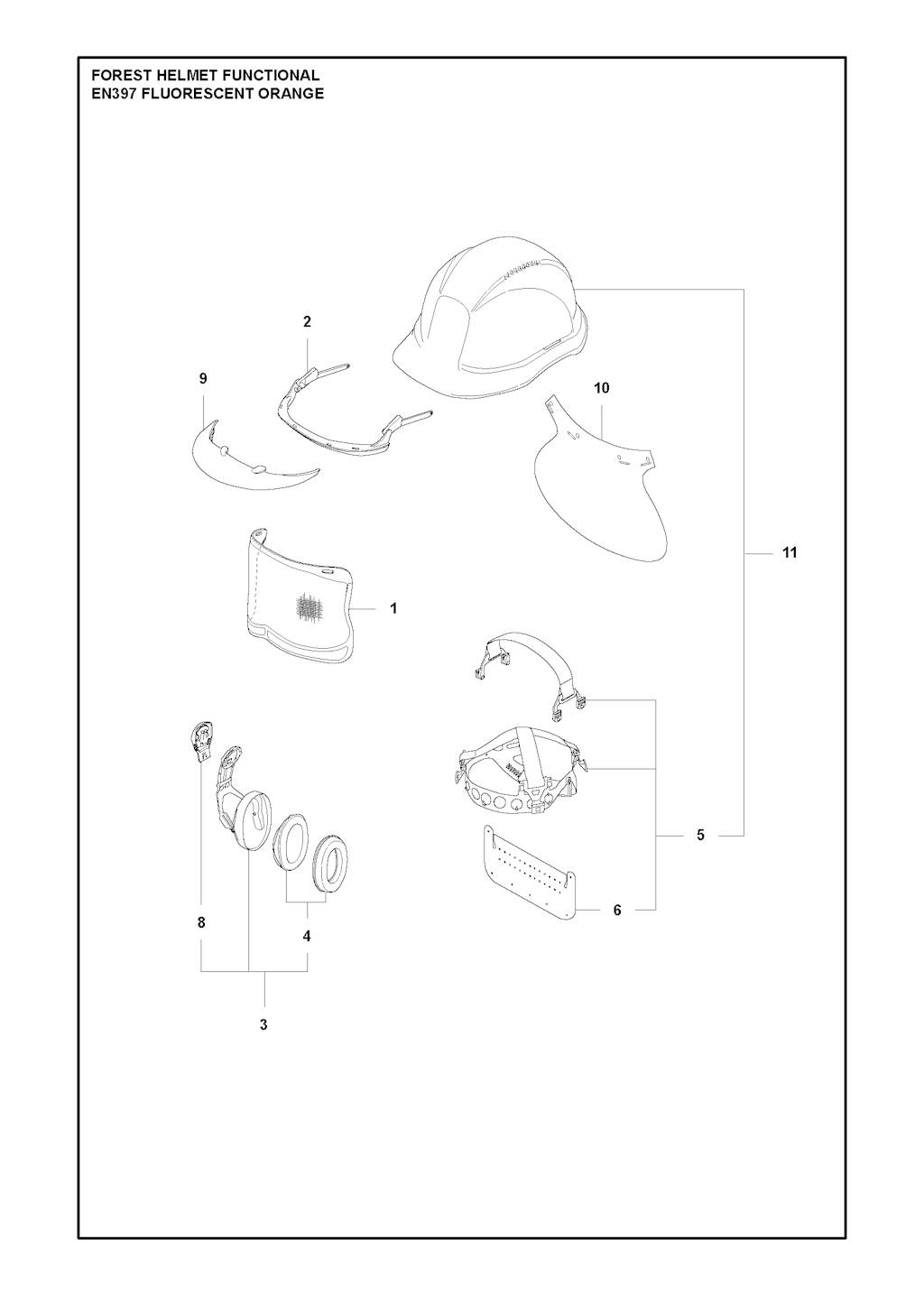 FOREST HELMET FUNCTIONAL
EN397 FLUORESCENT ORANGE

2

9

10

11

1

5

6

8

4

3