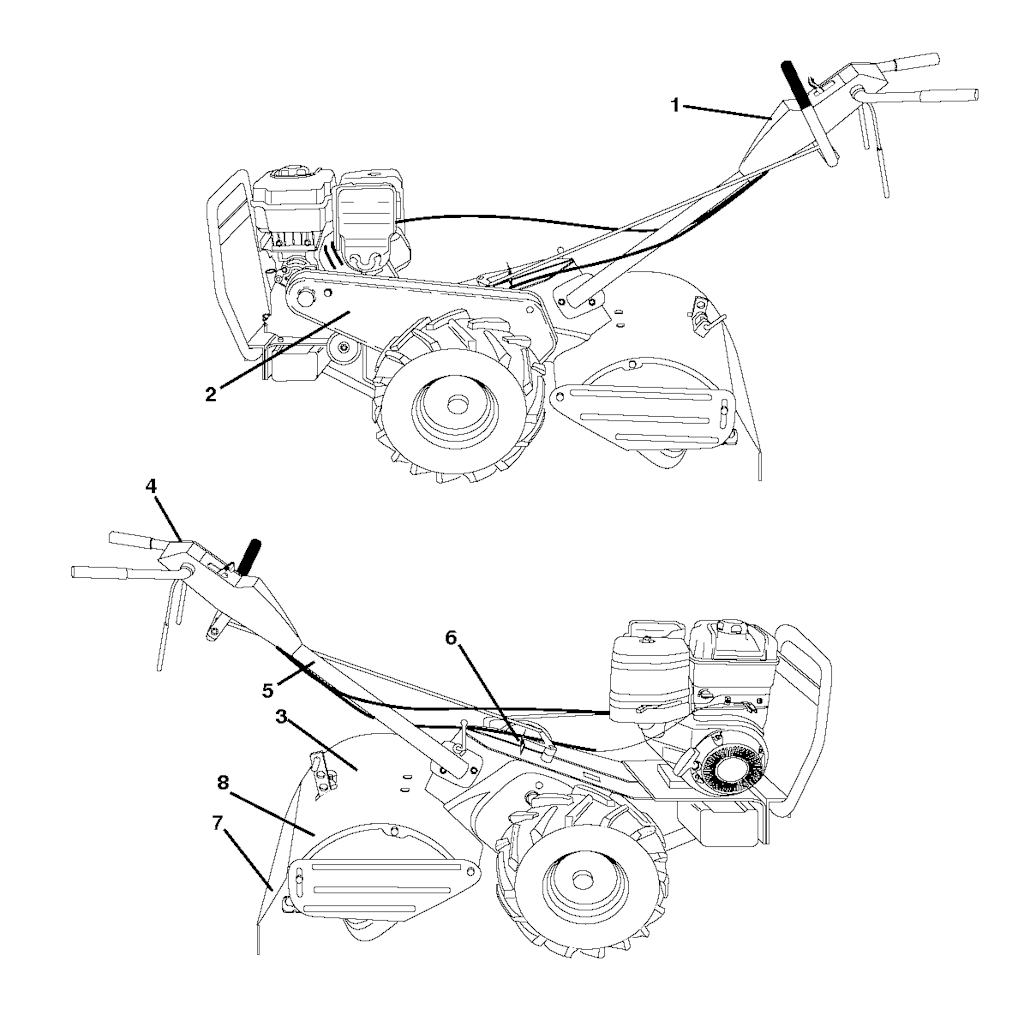 1
2
4
6
5
3
8
7